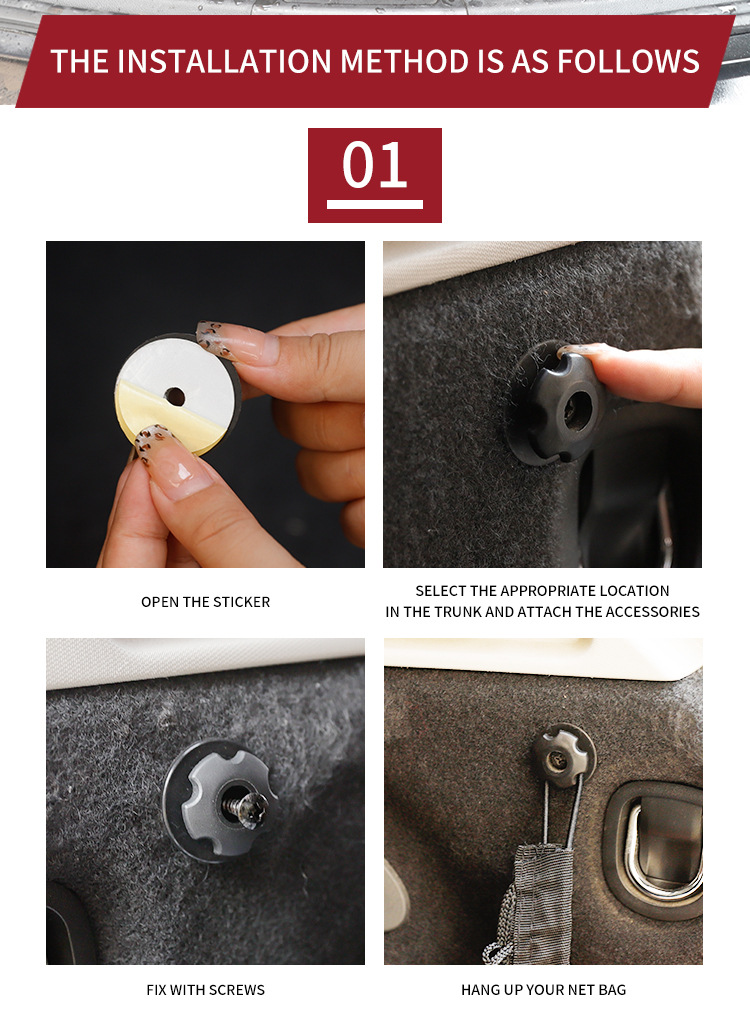 THE INSTALLATION METHOD IS AS FOLLOWS

01

OPEN THE STICKER

SELECT THE APPROPRIATE LOCATION IN THE TRUNK AND ATTACH THE ACCESSORIES

FIX WITH SCREWS

HANG UP YOUR NET BAG