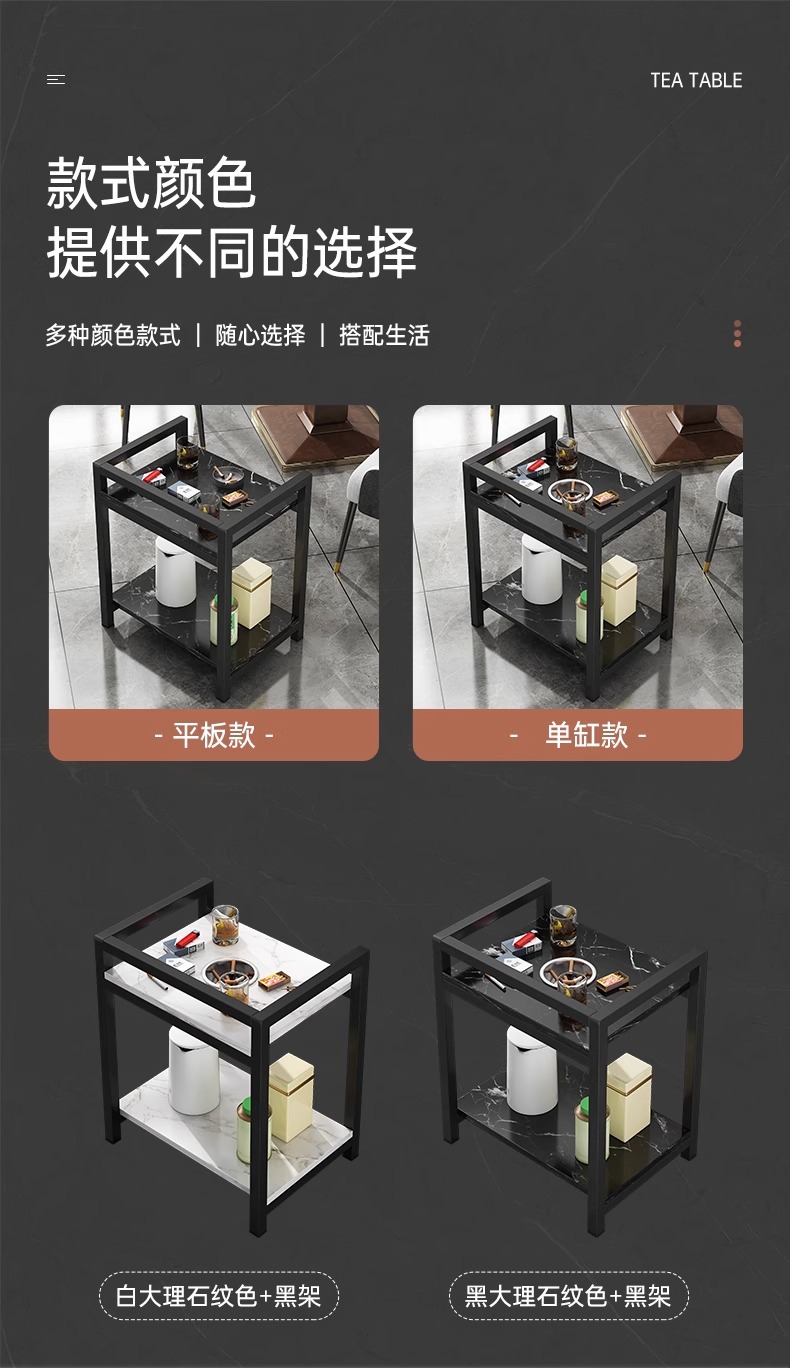 TEA TABLE

款式颜色
提供不同的选择

多种颜色款式 | 随心选择 | 搭配生活

- 平板款 -

- 单缸款 -

白大理石纹色+黑架

黑大理石纹色+黑架