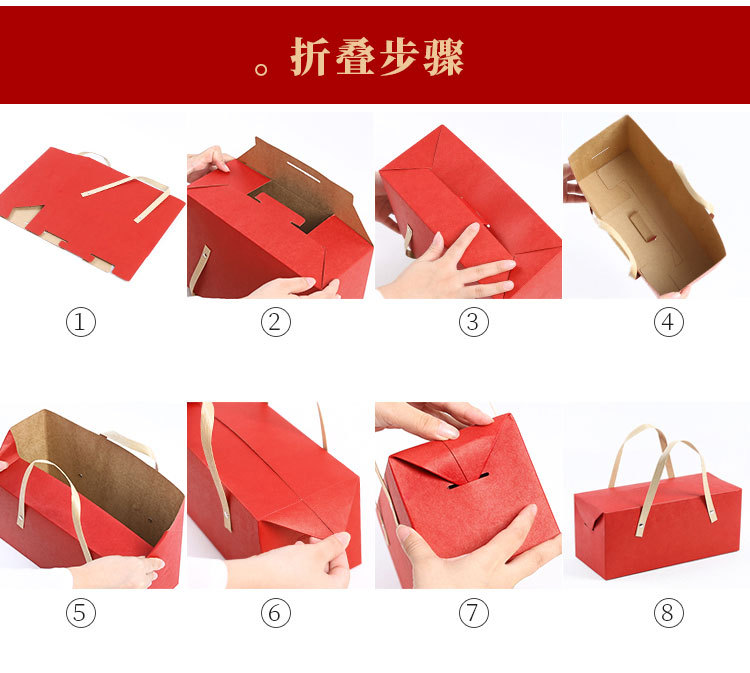 。折叠步骤

①

②

③

④

⑤

⑥

⑦

⑧