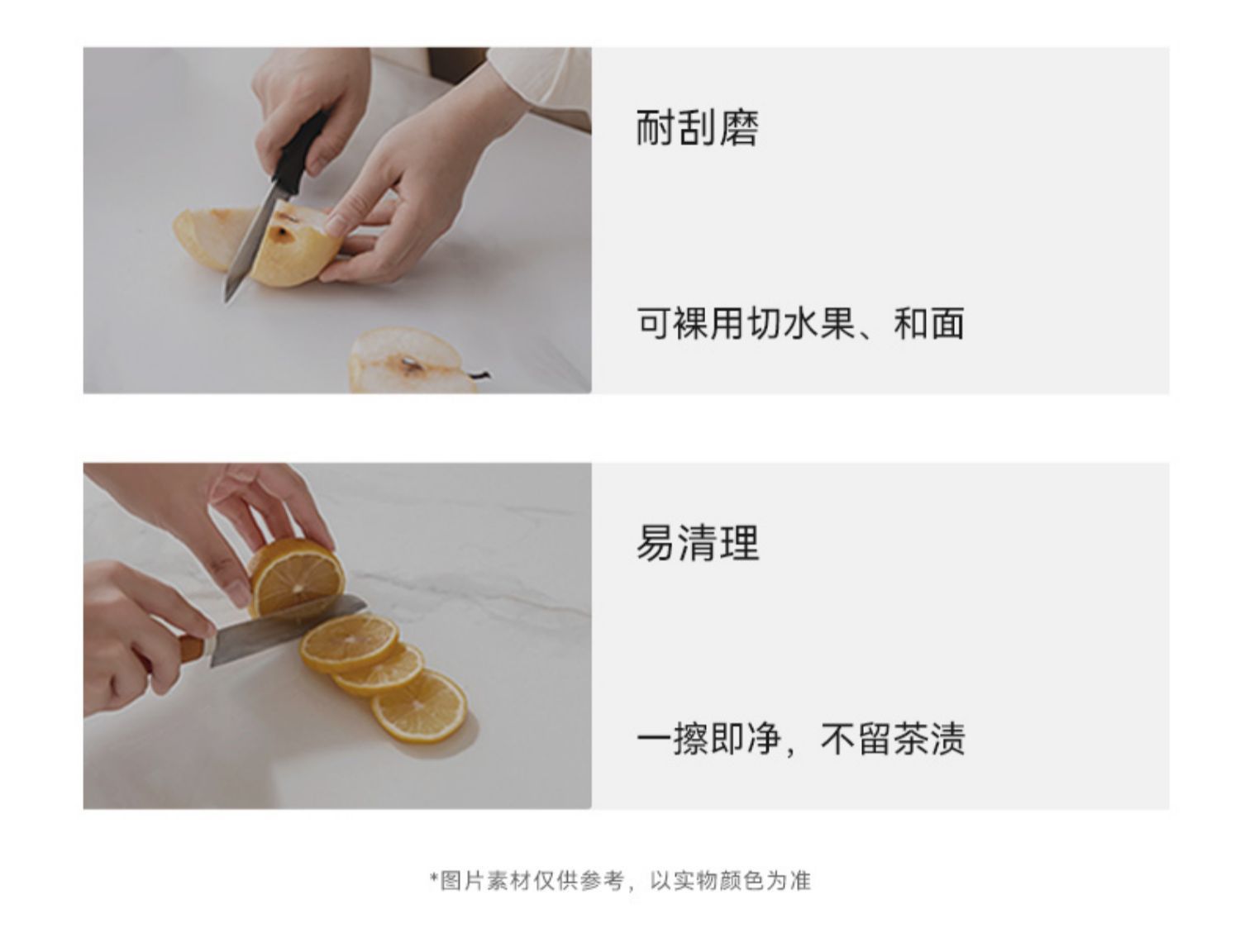 耐刮磨

可裸用切水果、和面

易清理

一擦即净，不留茶渍

*图片素材仅供参考，以实物颜色为准