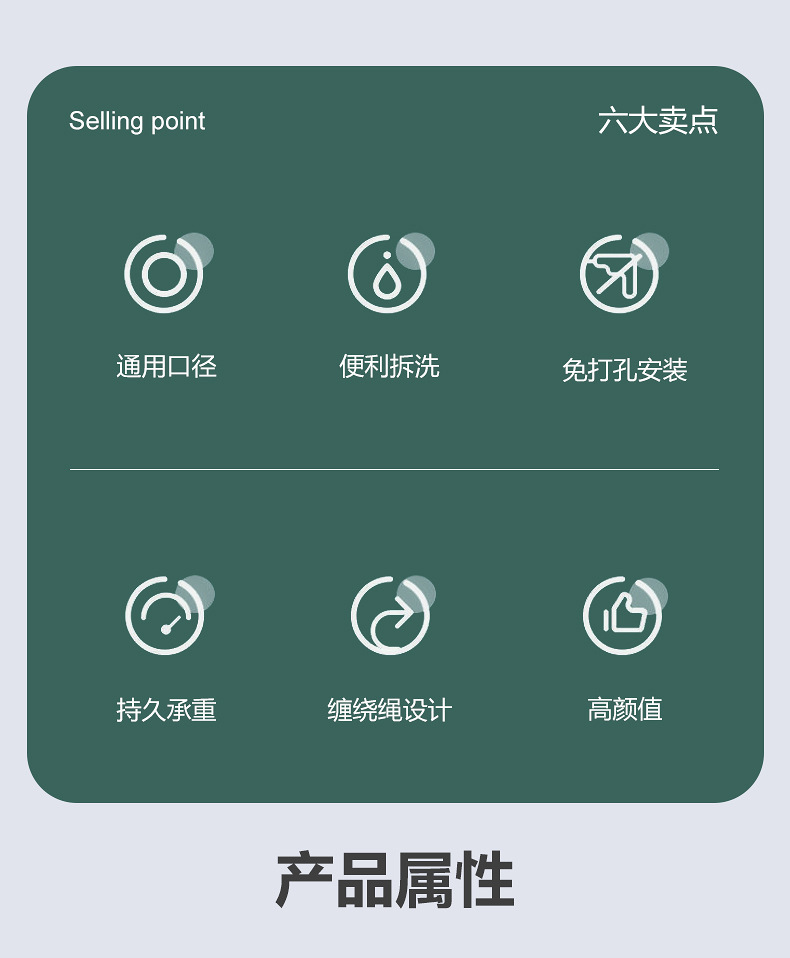 Selling point

六大卖点

通用口径

便利拆洗

免打孔安装

持久承重

缠绕绳设计

高颜值

产品属性