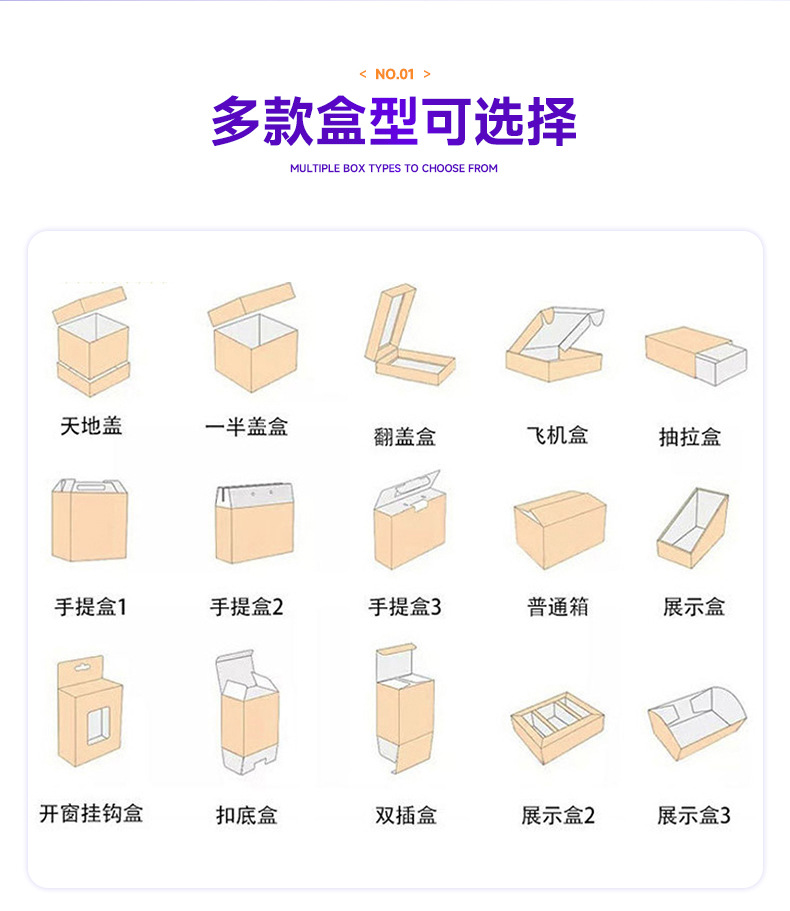 < NO.01 >

多款盒型可选择

MULTIPLE BOX TYPES TO CHOOSE FROM

天地盖 一半盖盒 翻盖盒 飞机盒 抽拉盒

手提盒1 手提盒2 手提盒3 普通箱 展示盒

开窗挂钩盒 扣底盒 双插盒 展示盒2 展示盒3