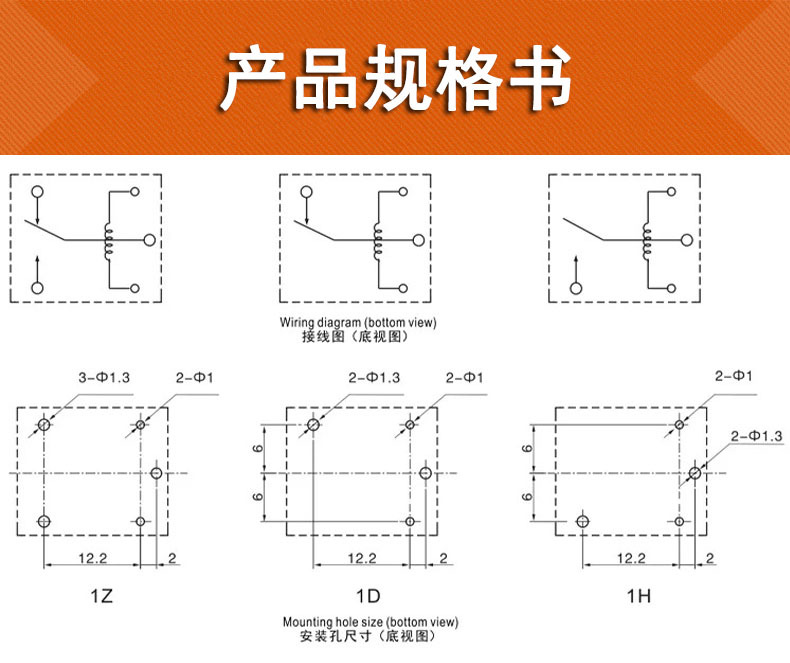 产品规格书

Wiring diagram (bottom view)
接线图（底视图）

3-Φ1.3
2-Φ1
12.2
2
1Z

2-Φ1.3
2-Φ1
6
6
12.2
2
1D

2-Φ1
2-Φ1.3
6
6
12.2
2
1H

Mounting hole size (bottom view)
安装孔尺寸（底视图）