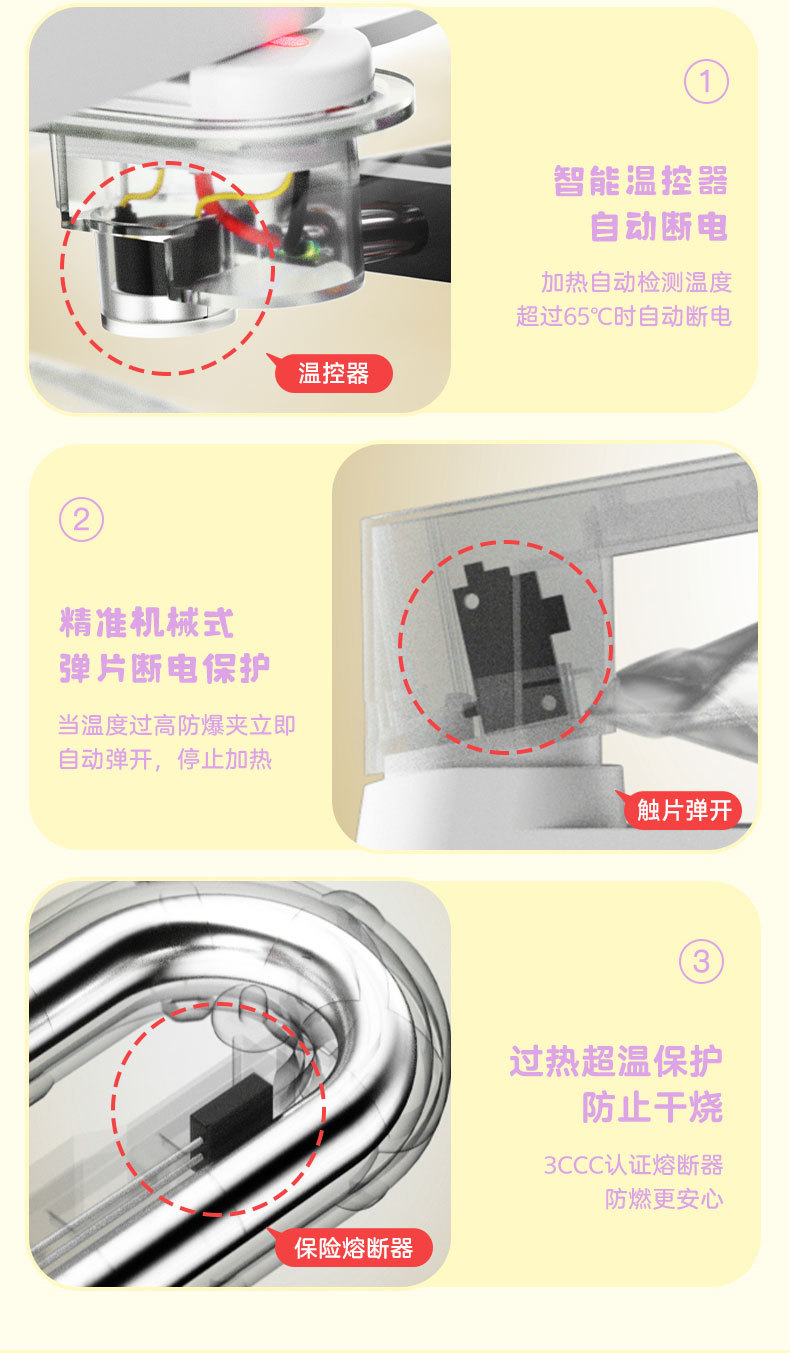 ①

智能温控器
自动断电

加热自动检测温度
超过65℃时自动断电

温控器

②

精准机械式
弹片断电保护

当温度过高防爆夹立即
自动弹开，停止加热

触片弹开

③

过热超温保护
防止干烧

3CCC认证熔断器
防燃更安心

保险熔断器