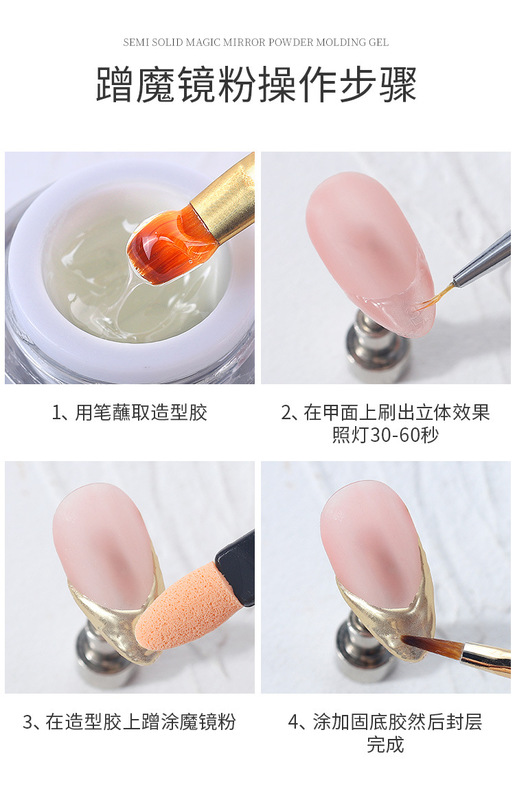 SEMI SOLID MAGIC MIRROR POWDER MOLDING GEL

蹭魔镜粉操作步骤

1、用笔蘸取造型胶

2、在甲面上刷出立体效果
照灯30-60秒

3、在造型胶上蹭涂魔镜粉

4、涂加固底胶然后封层
完成