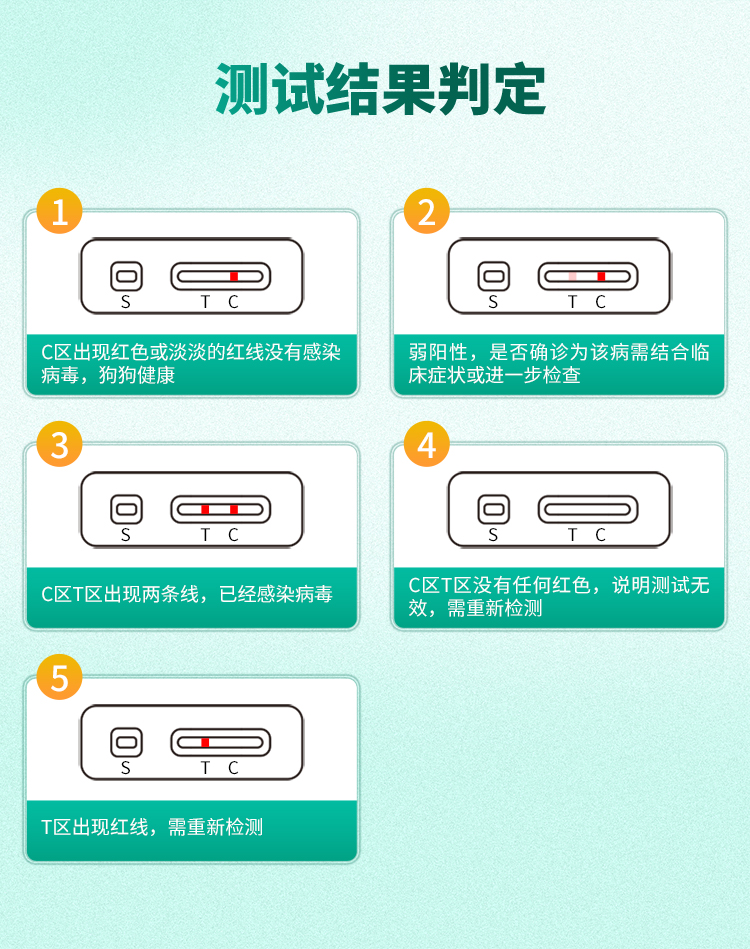 测试结果判定

1

S T C

C区出现红色或淡淡的红线没有感染病毒，狗狗健康

2

S T C

弱阳性，是否确诊为该病需结合临床症状或进一步检查

3

S T C

C区T区出现两条线，已经感染病毒

4

S T C

C区T区没有任何红色，说明测试无效，需重新检测

5

S T C

T区出现红线，需重新检测