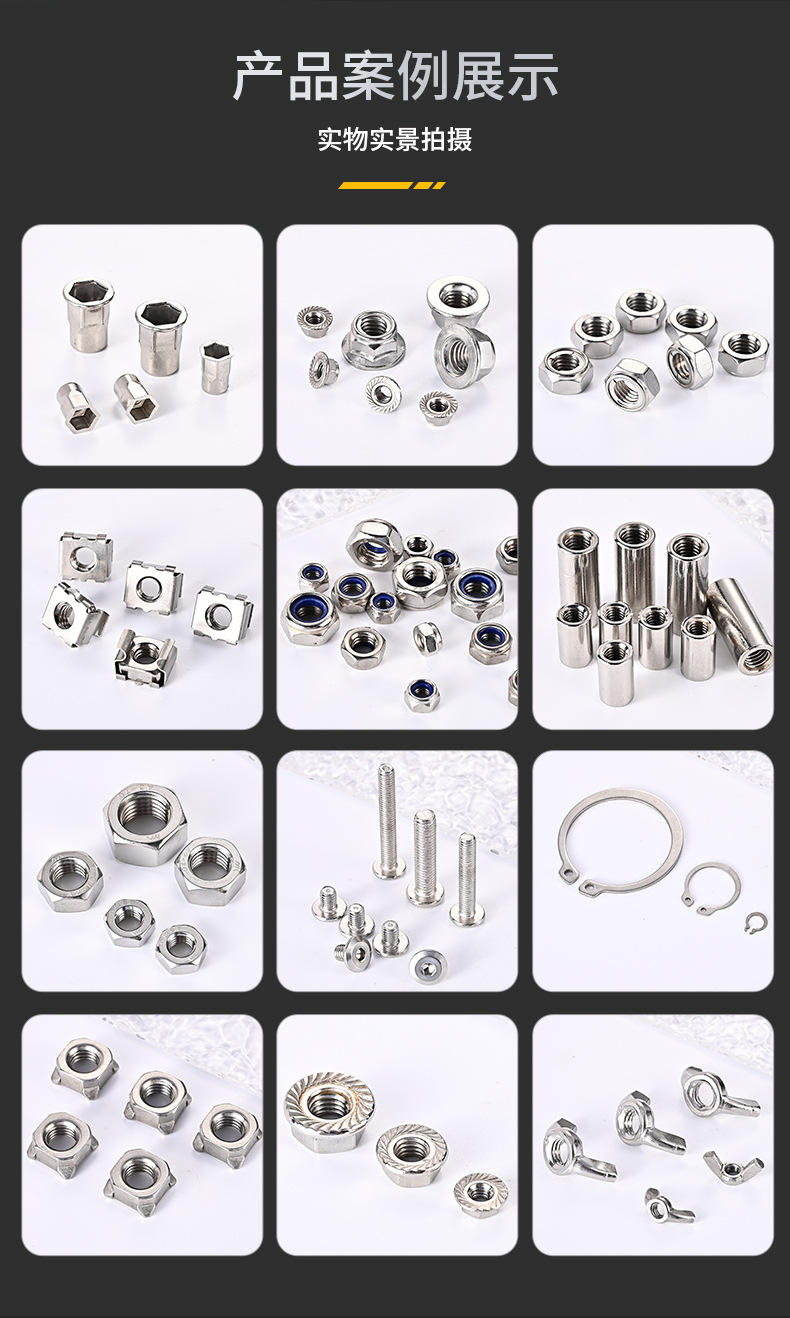 产品案例展示

实物实景拍摄