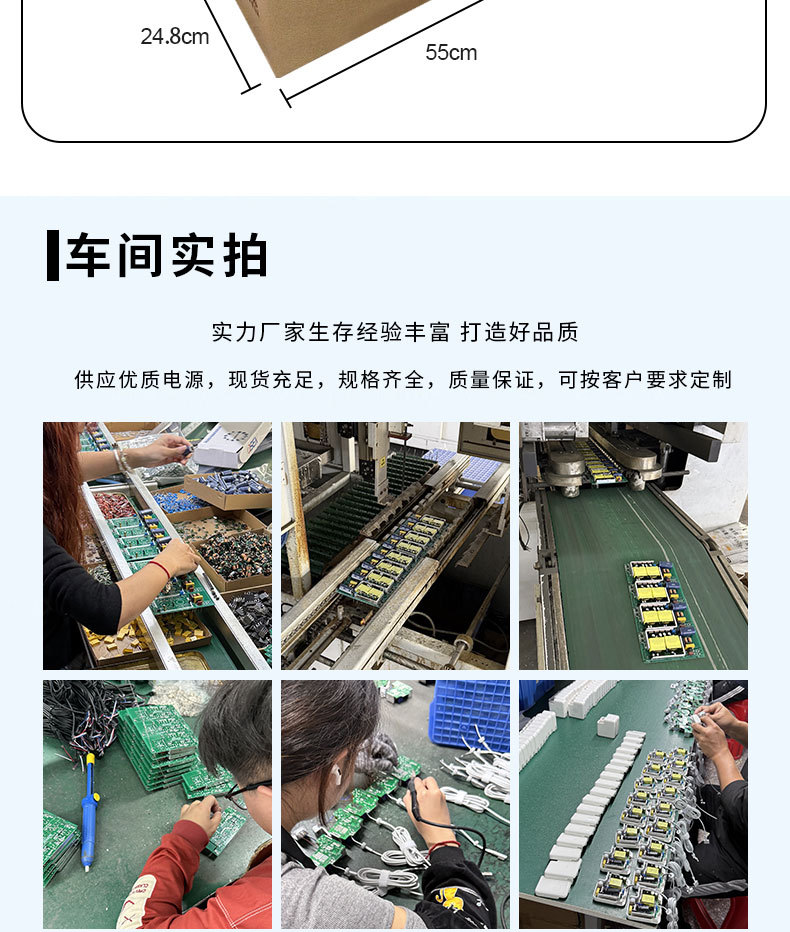 24.8cm

55cm

车间实拍

实力厂家生存经验丰富 打造好品质

供应优质电源，现货充足，规格齐全，质量保证，可按客户要求定制