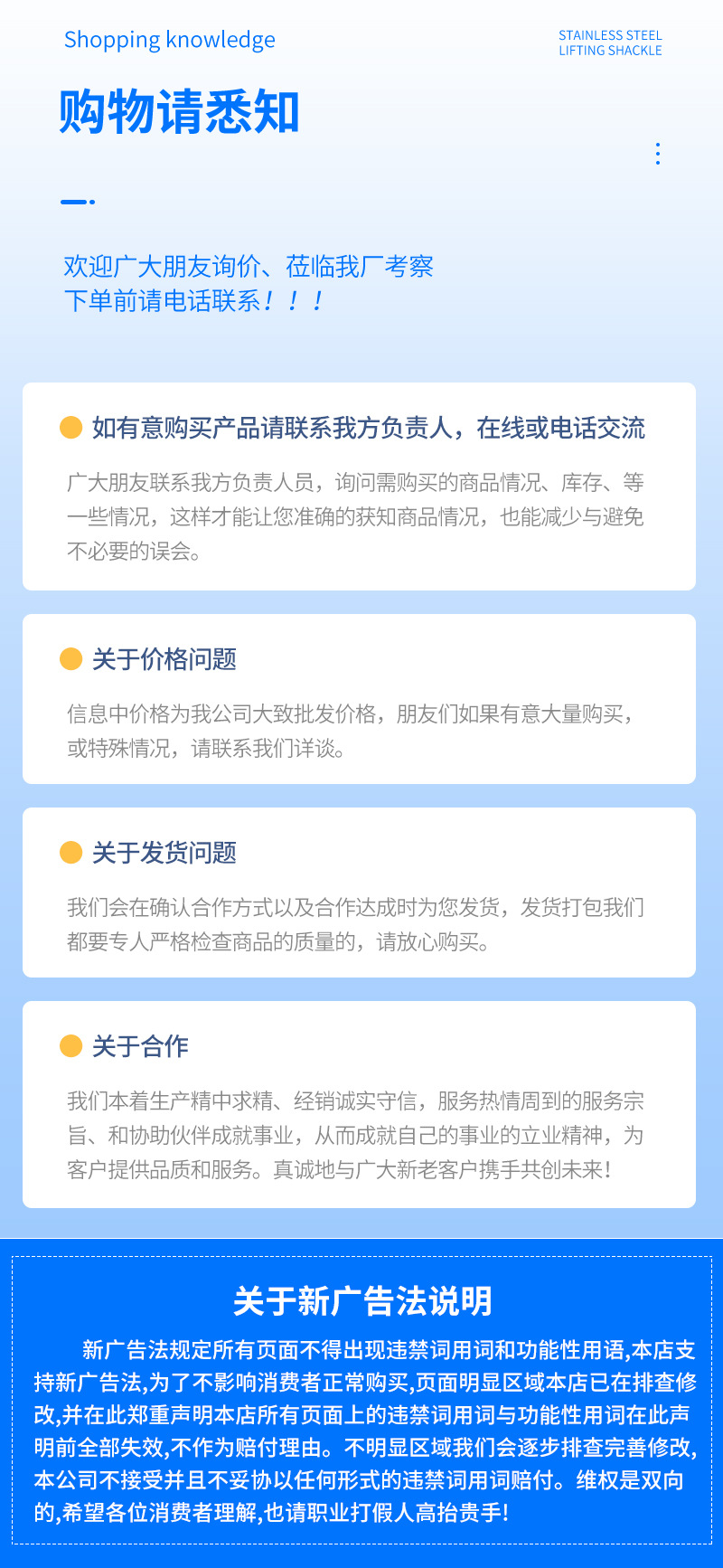 Shopping knowledge

STAINLESS STEEL
LIFTING SHACKLE

购物请悉知

欢迎广大朋友询价、莅临我厂考察
下单前请电话联系！！！

如有意购买产品请联系我方负责人，在线或电话交流

广大朋友联系我方负责人员，询问需购买的商品情况、库存、等一些情况，这样才能让您准确的获知商品情况，也能减少与避免不必要的误会。

关于价格问题

信息中价格为我公司大致批发价格，朋友们如果有意大量购买，或特殊情况，请联系我们详谈。

关于发货问题

我们会在确认合作方式以及合作达成时为您发货，发货打包我们都要专人严格检查商品的质量的，请放心购买。

关于合作

我们本着生产精中求精、经销诚实守信，服务热情周到的服务宗旨、和协助伙伴成就事业，从而成就自己的事业的立业精神，为客户提供品质和服务。真诚地与广大新老客户携手共创未来！

关于新广告法说明

新广告法规定所有页面不得出现违禁词用词和功能性用语,本店支持新广告法,为了不影响消费者正常购买,页面明显区域本店已在排查修改,并在此郑重声明本店所有页面上的违禁词用词与功能性用词在此声明前全部失效,不作为赔付理由。不明显区域我们会逐步排查完善修改,本公司不接受并且不妥协以任何形式的违禁词用词赔付。维权是双向的,希望各位消费者理解,也请职业打假人高抬贵手!