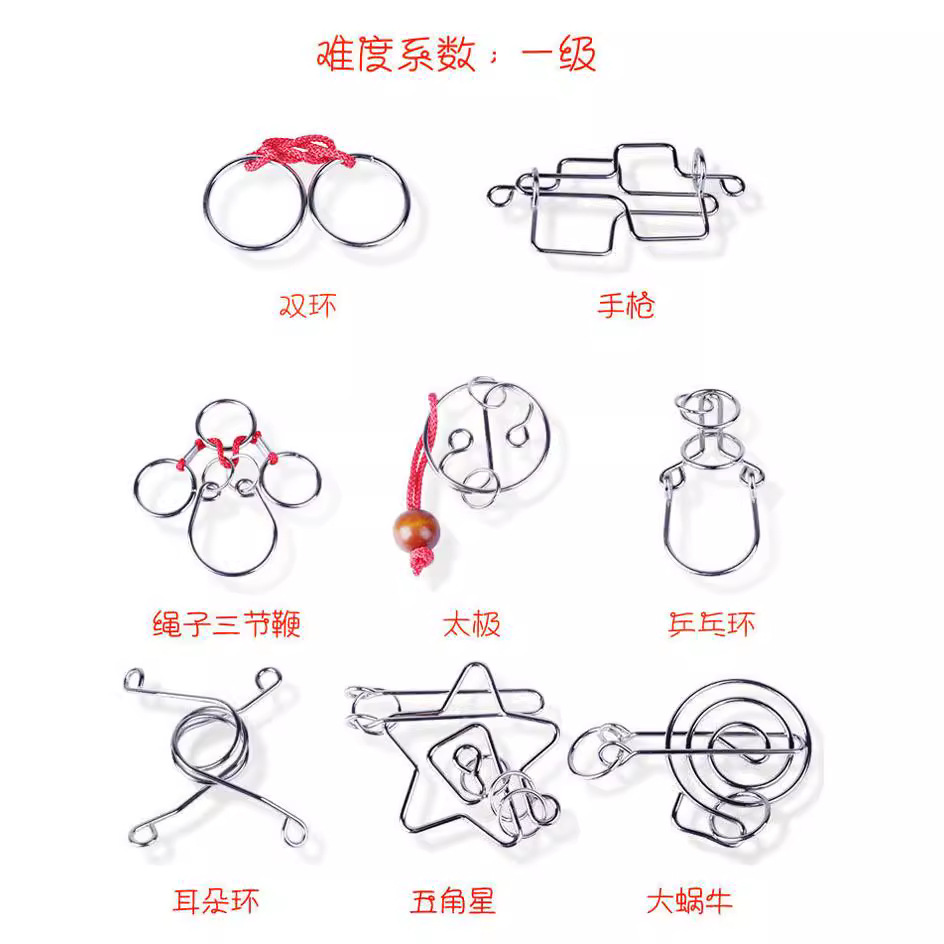 难度系数：一级

双环

手枪

绳子三节鞭

太极

乒乓环

耳朵环

五角星

大蜗牛