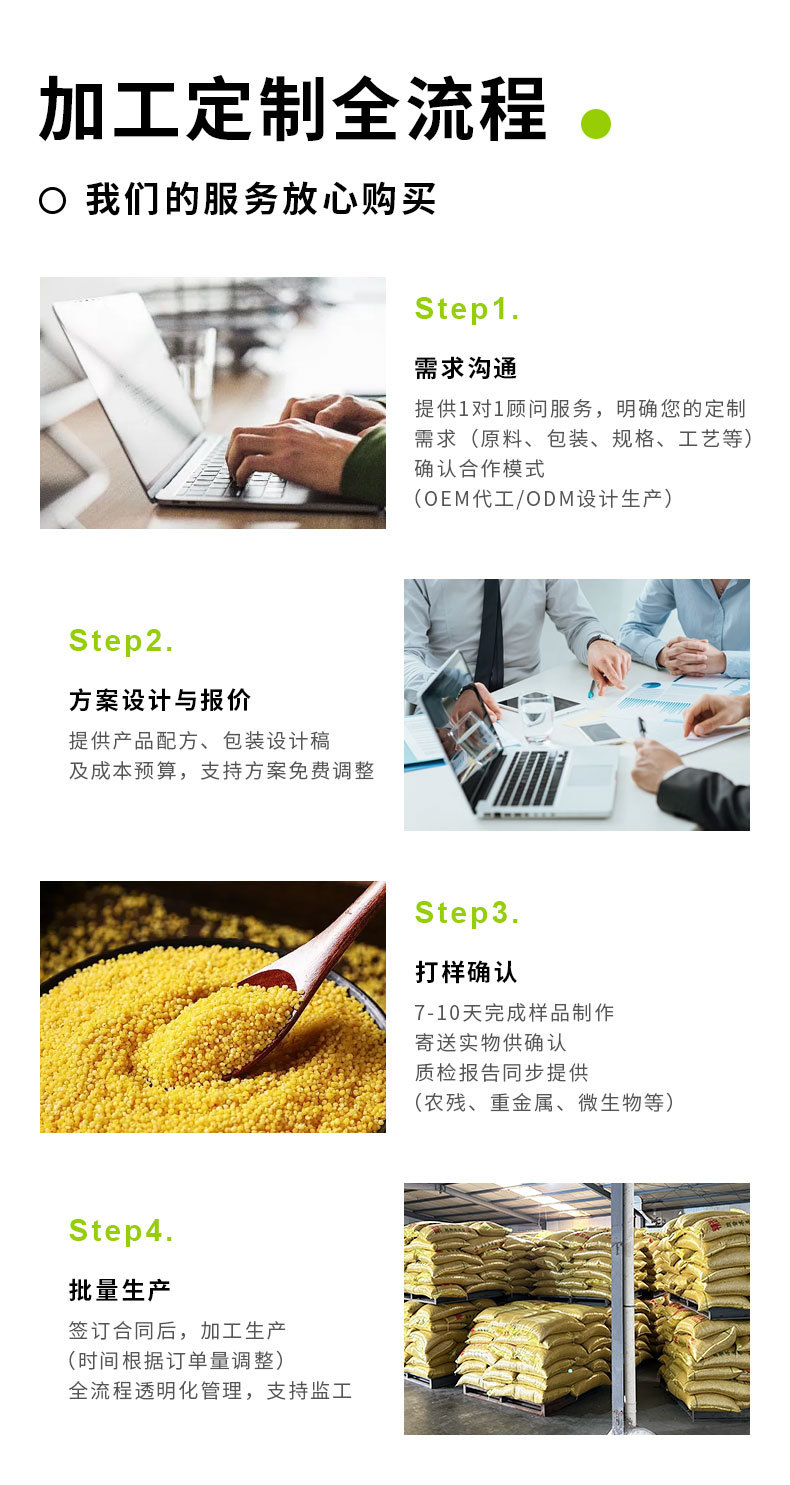 加工定制全流程

我们的服务放心购买

Step1.

需求沟通

提供1对1顾问服务，明确您的定制需求（原料、包装、规格、工艺等）确认合作模式（OEM代工/ODM设计生产）

Step2.

方案设计与报价

提供产品配方、包装设计稿及成本预算，支持方案免费调整

Step3.

打样确认

7-10天完成样品制作
寄送实物供确认
质检报告同步提供
(农残、重金属、微生物等)

Step4.

批量生产

签订合同后，加工生产
(时间根据订单量调整)
全流程透明化管理，支持监工