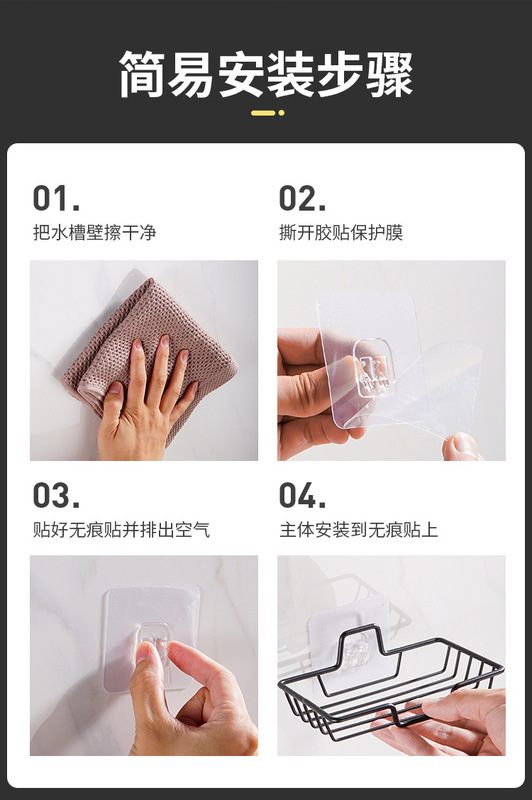 简易安装步骤

01.
把水槽壁擦干净

02.
撕开胶贴保护膜

03.
贴好无痕贴并排出空气

04.
主体安装到无痕贴上