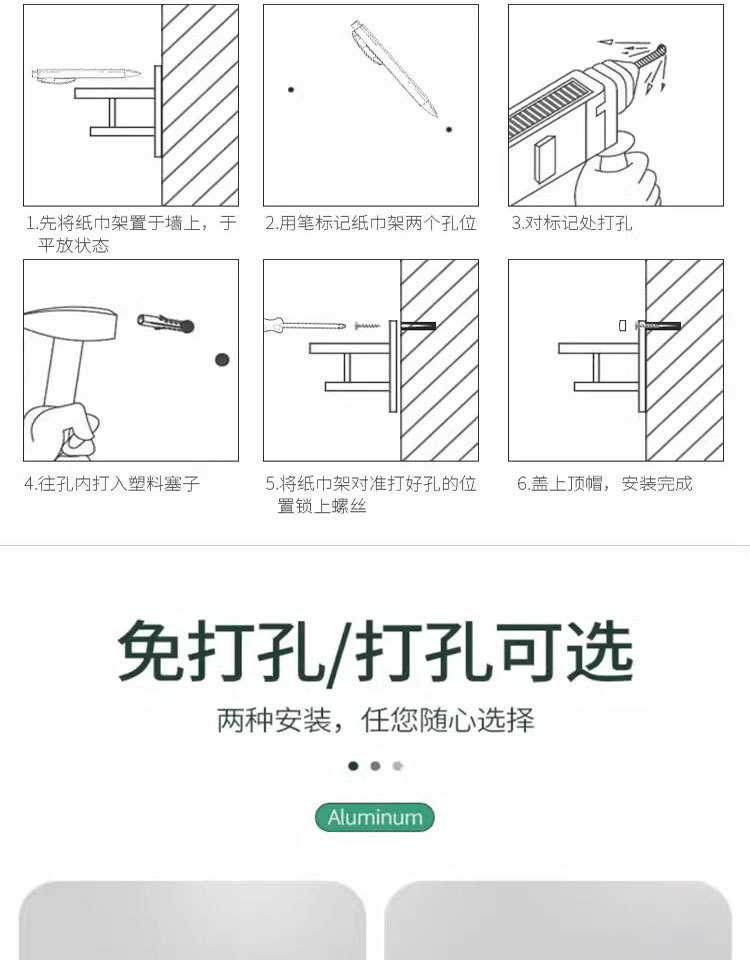 1.先将纸巾架置于墙上，于平放状态

2.用笔标记纸巾架两个孔位

3.对标记处打孔

4.往孔内打入塑料塞子

5.将纸巾架对准打好孔的位置锁上螺丝

6.盖上顶帽，安装完成

免打孔/打孔可选

两种安装，任您随心选择

Aluminum