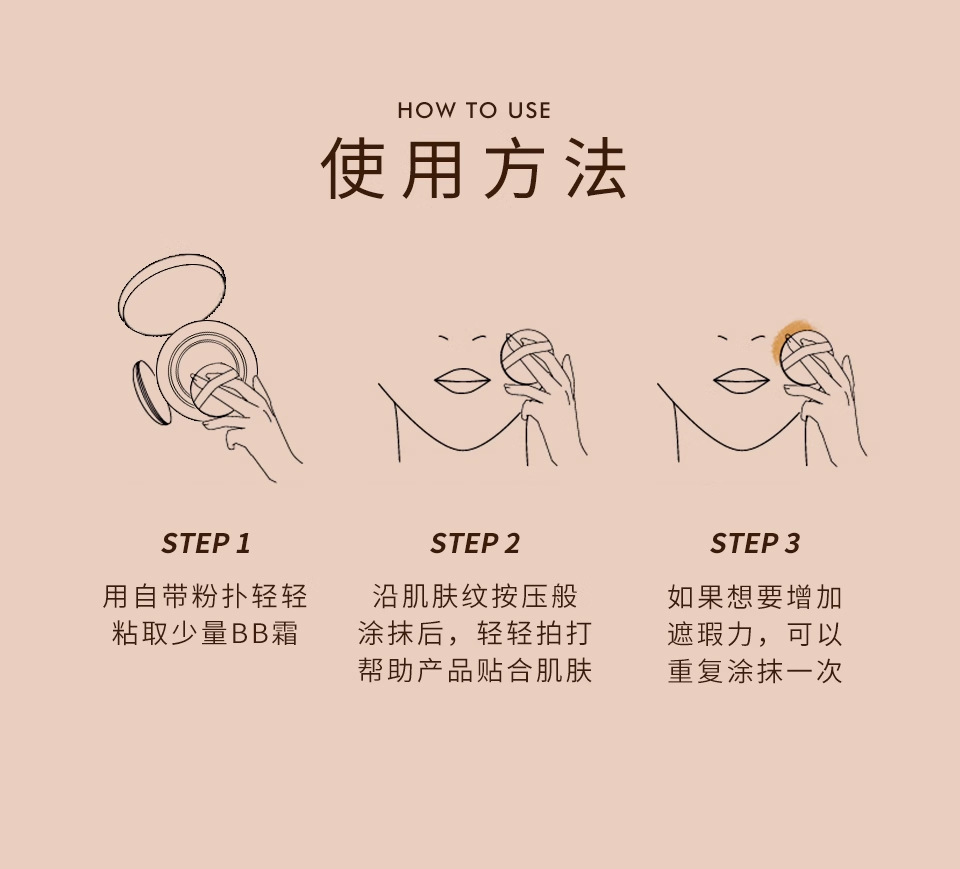 HOW TO USE
使用方法

STEP 1
用自带粉扑轻轻粘取少量BB霜

STEP 2
沿肌肤纹按压般涂抹后，轻轻拍打帮助产品贴合肌肤

STEP 3
如果想要增加遮瑕力，可以重复涂抹一次