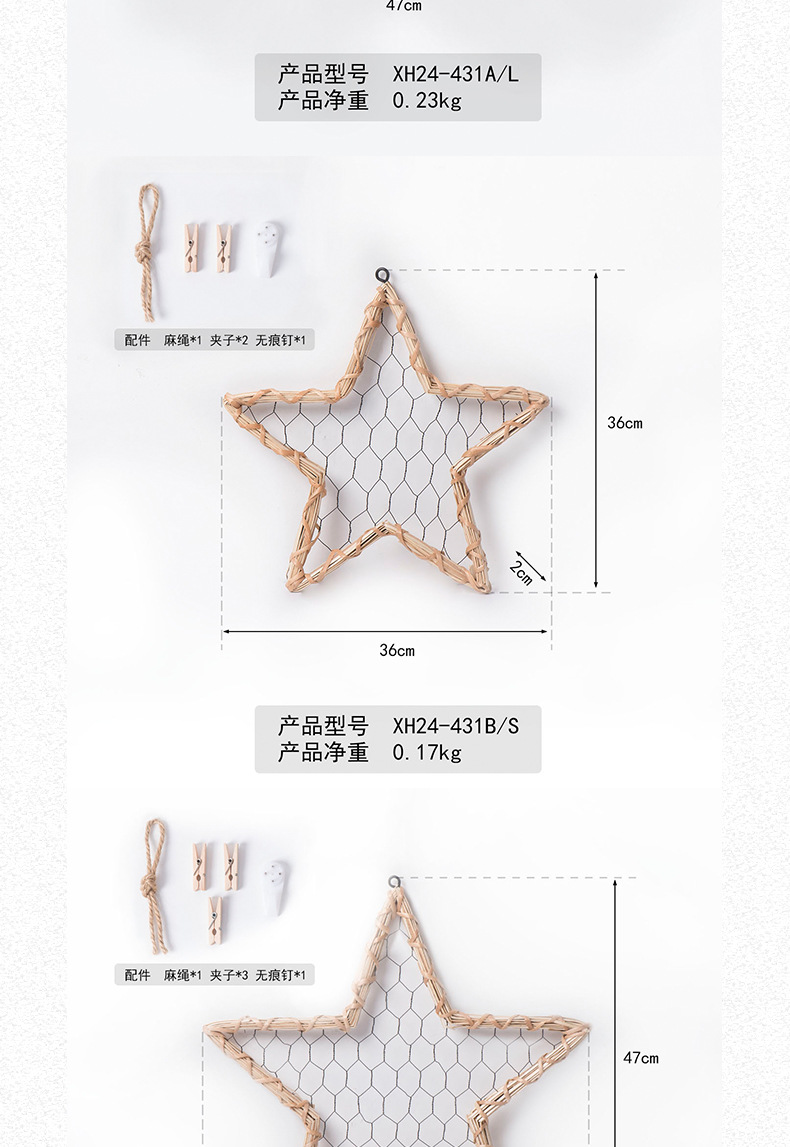 47cm

产品型号　XH24-431A/L
产品净重　0.23kg

配件　麻绳*1　夹子*2　无痕钉*1

36cm

2cm

36cm

产品型号　XH24-431B/S
产品净重　0.17kg

配件　麻绳*1　夹子*3　无痕钉*1

47cm