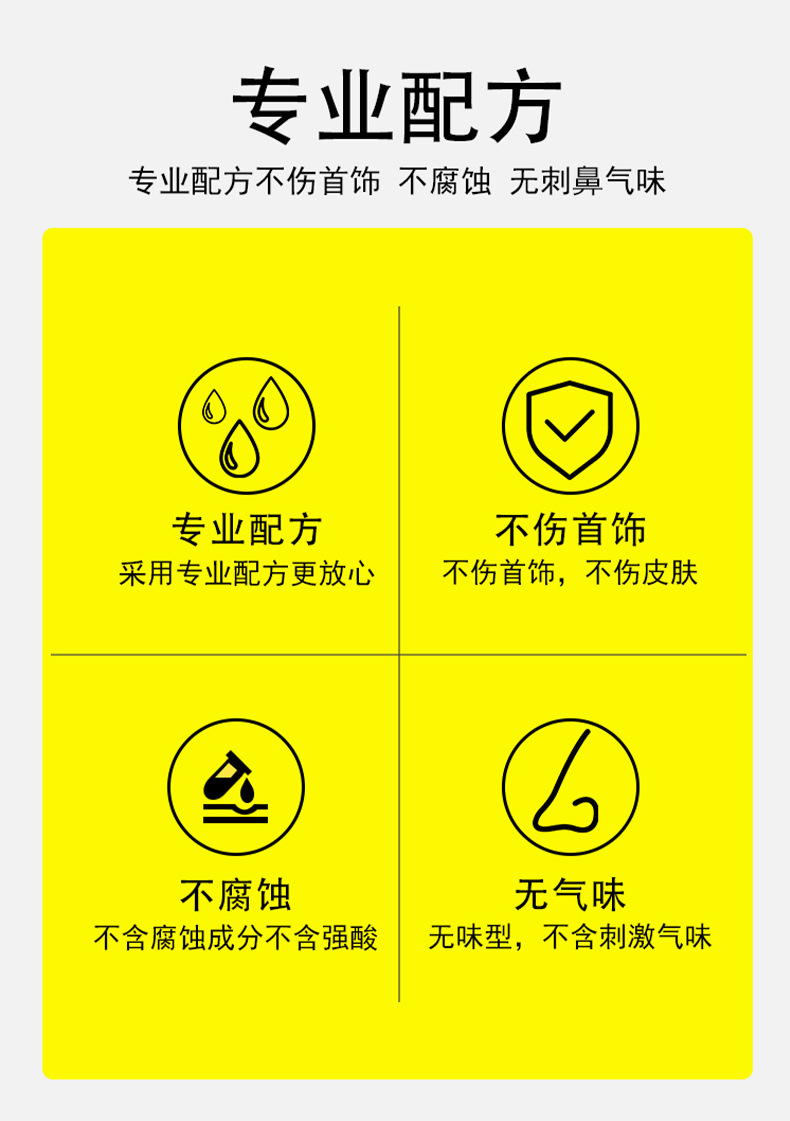 专业配方

专业配方不伤首饰 不腐蚀 无刺鼻气味

专业配方
采用专业配方更放心

不伤首饰
不伤首饰，不伤皮肤

不腐蚀
不含腐蚀成分不含强酸

无气味
无味型，不含刺激气味