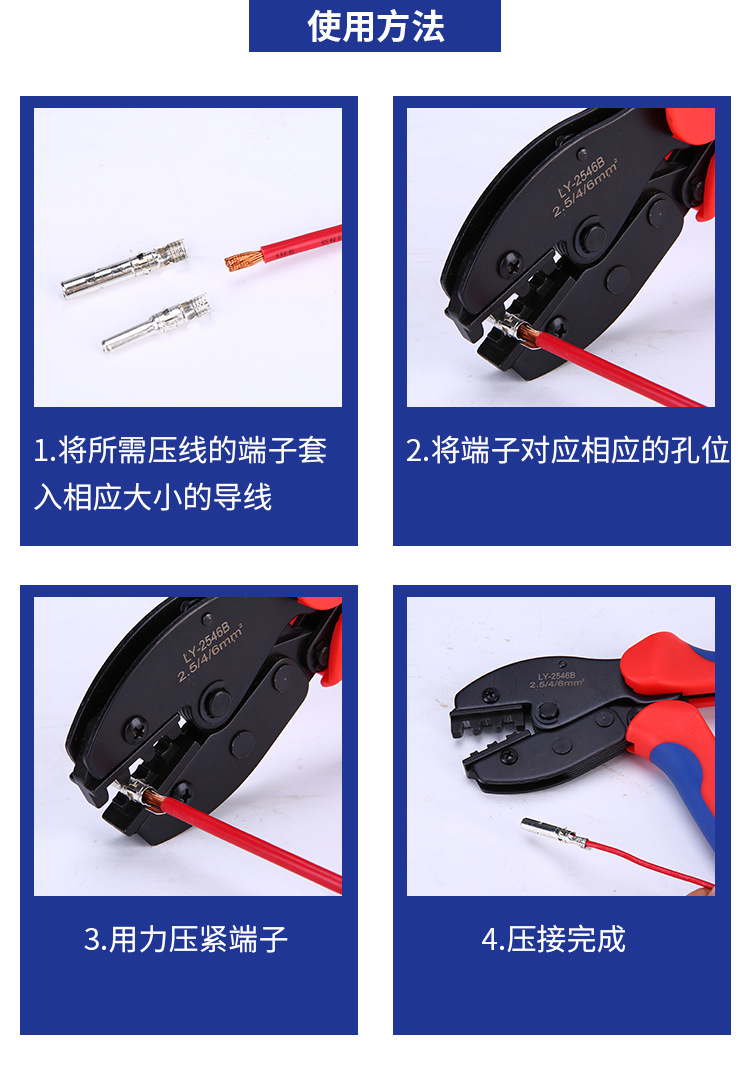 使用方法

1.将所需压线的端子套入相应大小的导线

LY-2546B
2.5/4/6mm²

2.将端子对应相应的孔位

LY-2546B
2.5/4/6mm²

3.用力压紧端子

LY-2546B
2.5/4/6mm²

4.压接完成