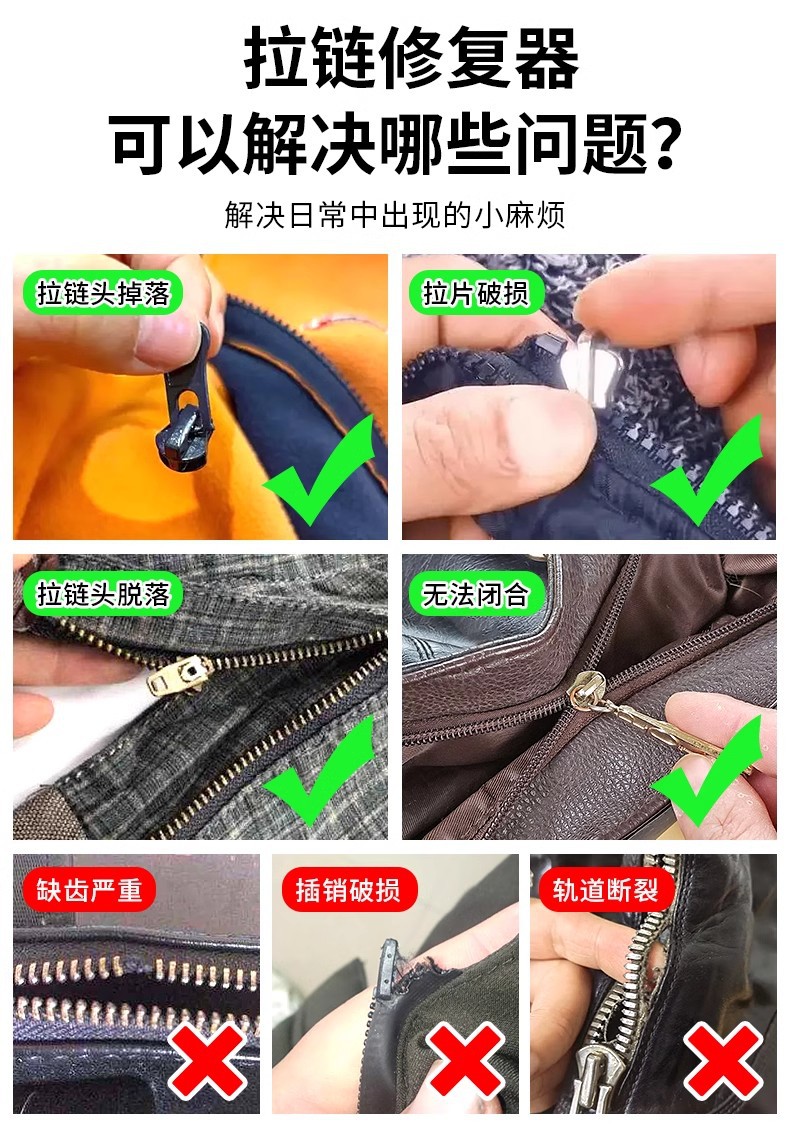 拉链修复器
可以解决哪些问题?

解决日常中出现的小麻烦

拉链头掉落

拉片破损

拉链头脱落

无法闭合

缺齿严重

插销破损

轨道断裂