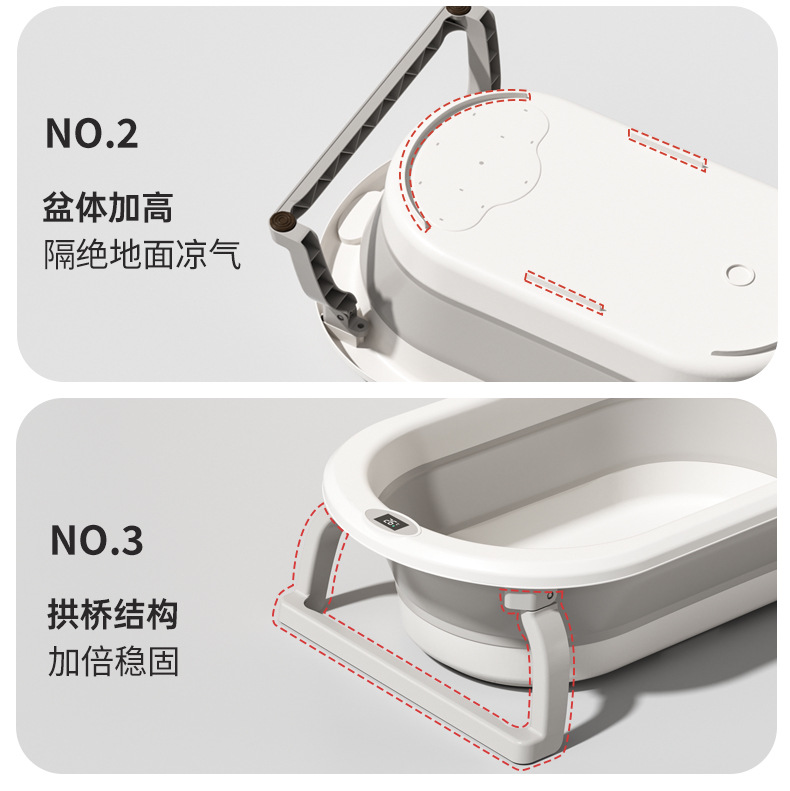 NO.2

盆体加高
隔绝地面凉气

NO.3

拱桥结构
加倍稳固