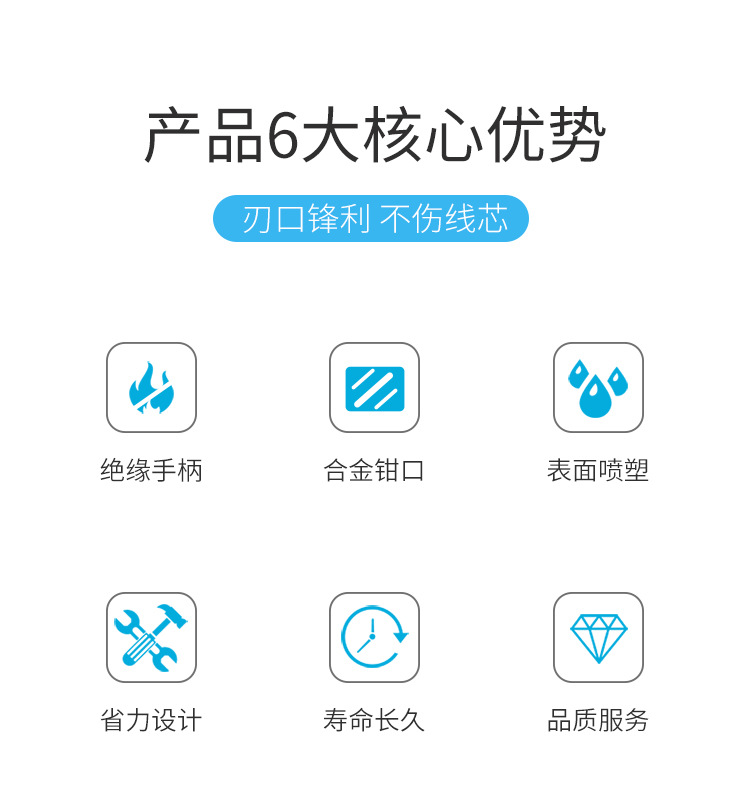 产品6大核心优势

刃口锋利 不伤线芯

绝缘手柄

合金钳口

表面喷塑

省力设计

寿命长久

品质服务