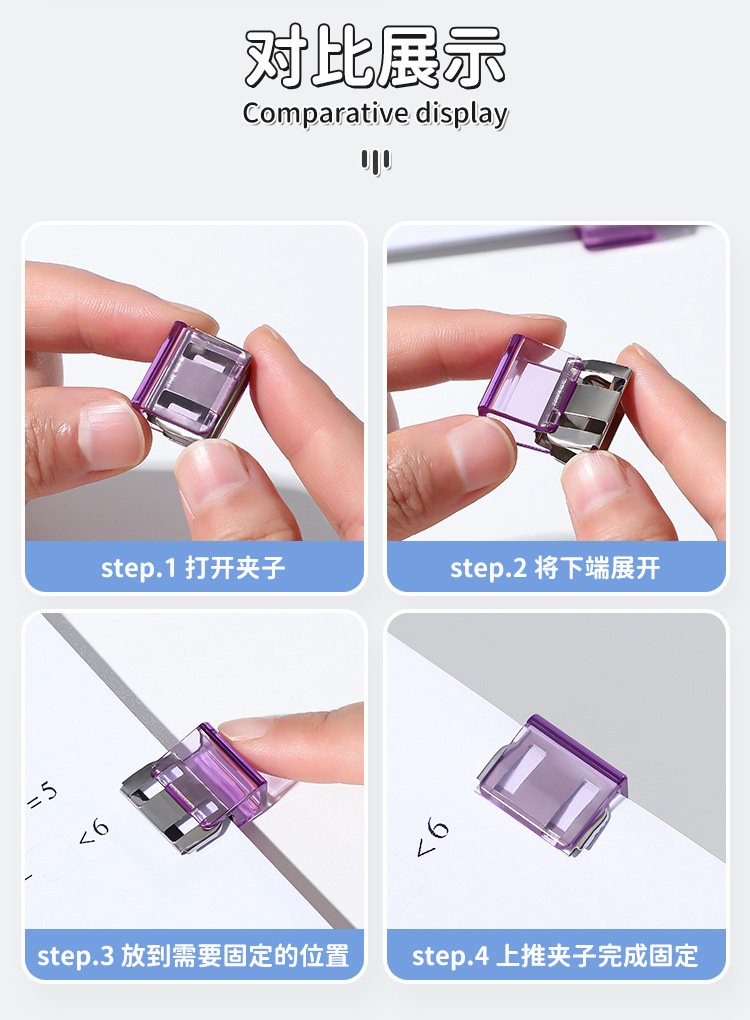 对比展示
Comparative display

step.1 打开夹子

step.2 将下端展开

=5
<6

step.3 放到需要固定的位置

<6

step.4 上推夹子完成固定