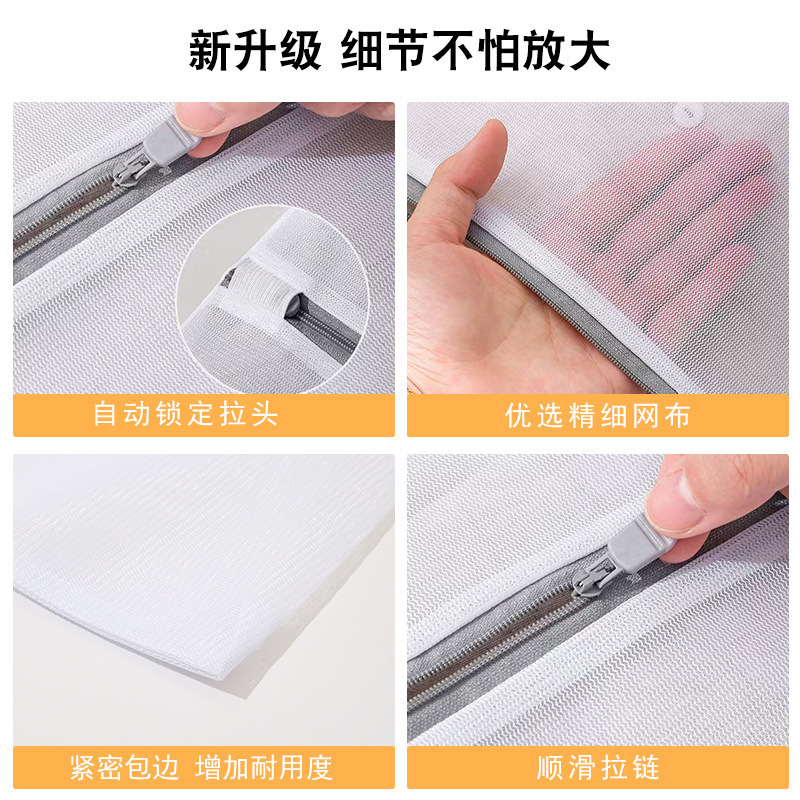 新升级 细节不怕放大

自动锁定拉头

优选精细网布

紧密包边 增加耐用度

顺滑拉链