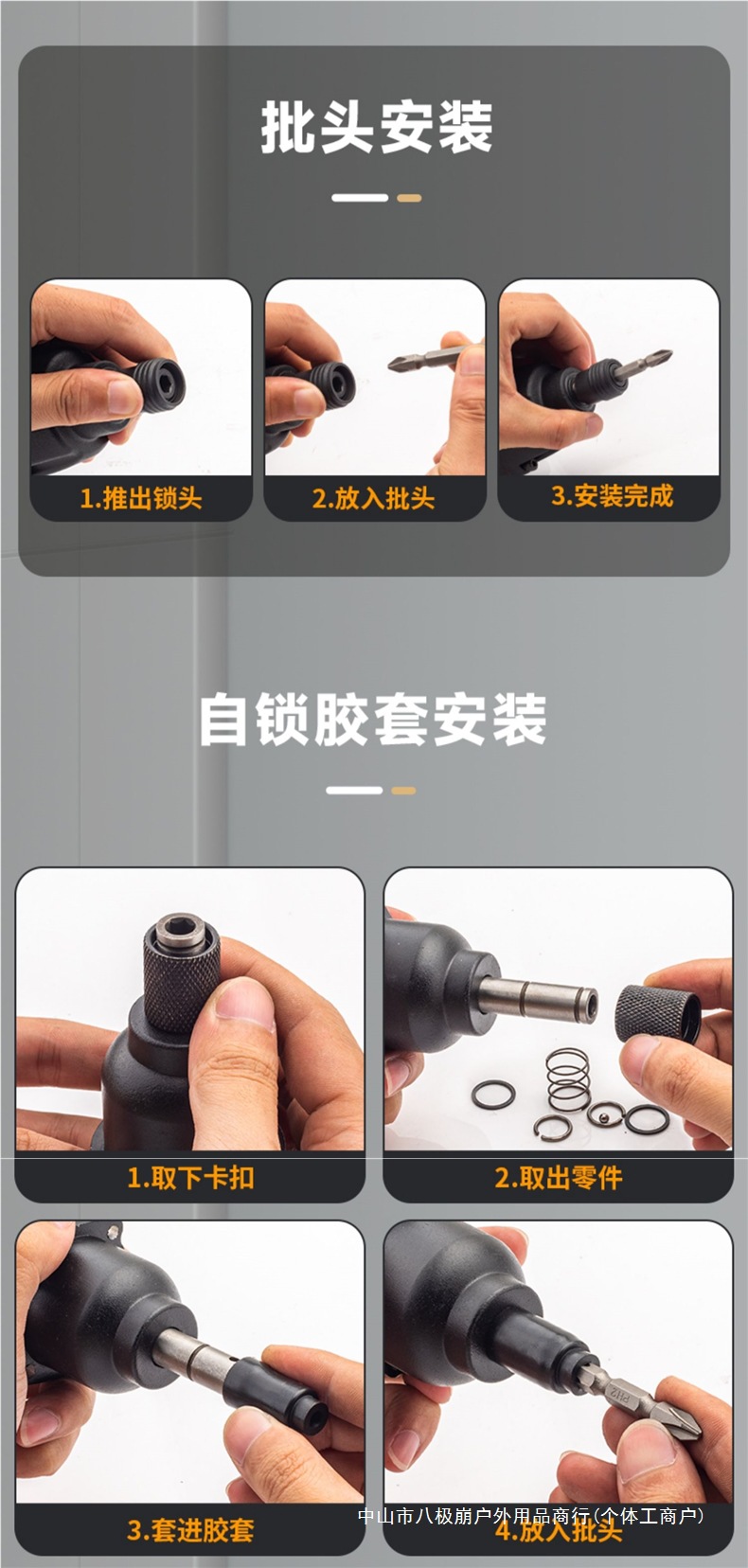 批头安装

1.推出锁头

2.放入批头

3.安装完成

自锁胶套安装

1.取下卡扣

2.取出零件

3.套进胶套

4.放入批头

PH2

中山市八极崩户外用品商行(个体工商户)