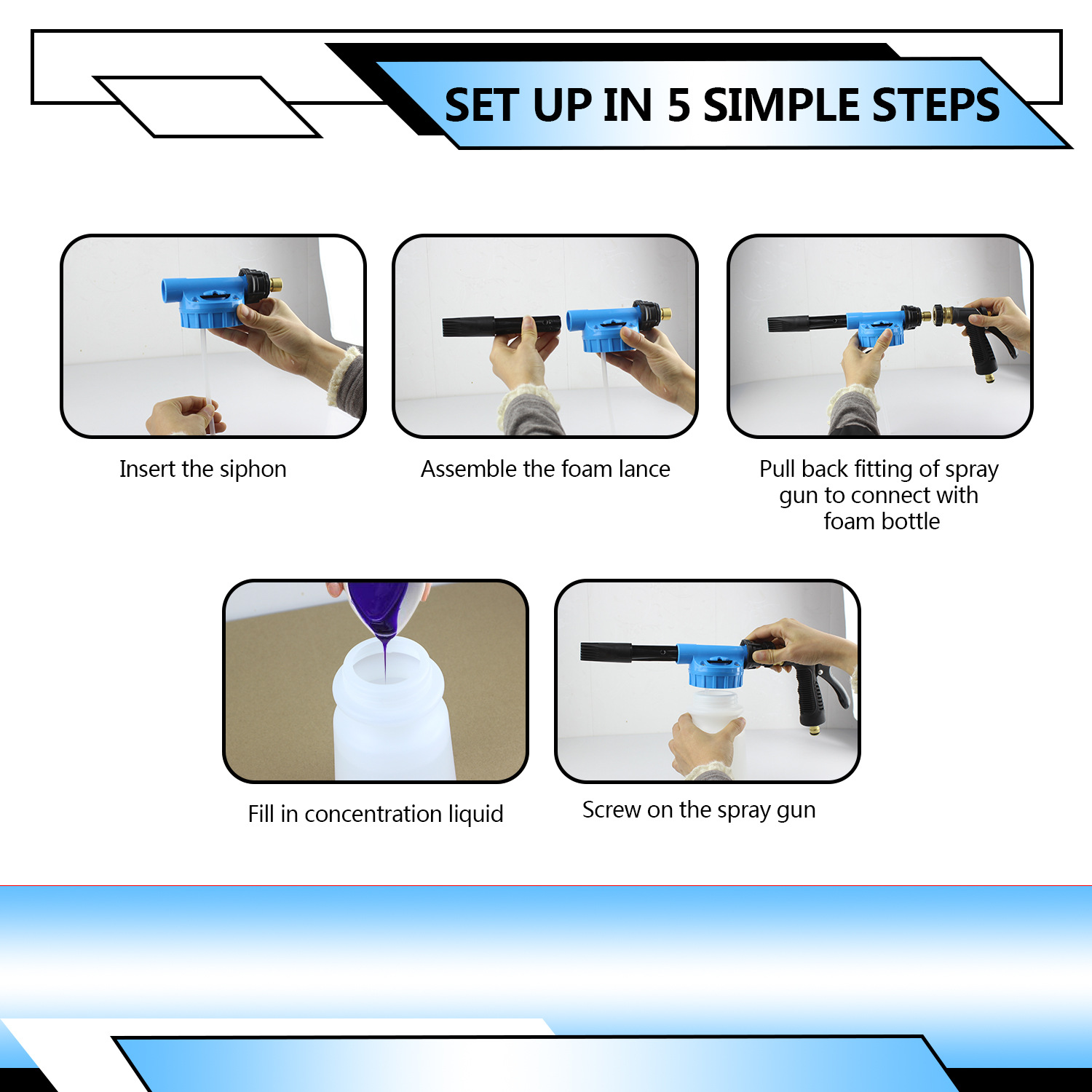 SET UP IN 5 SIMPLE STEPS

Insert the siphon

Assemble the foam lance

Pull back fitting of spray gun to connect with foam bottle

Fill in concentration liquid

Screw on the spray gun