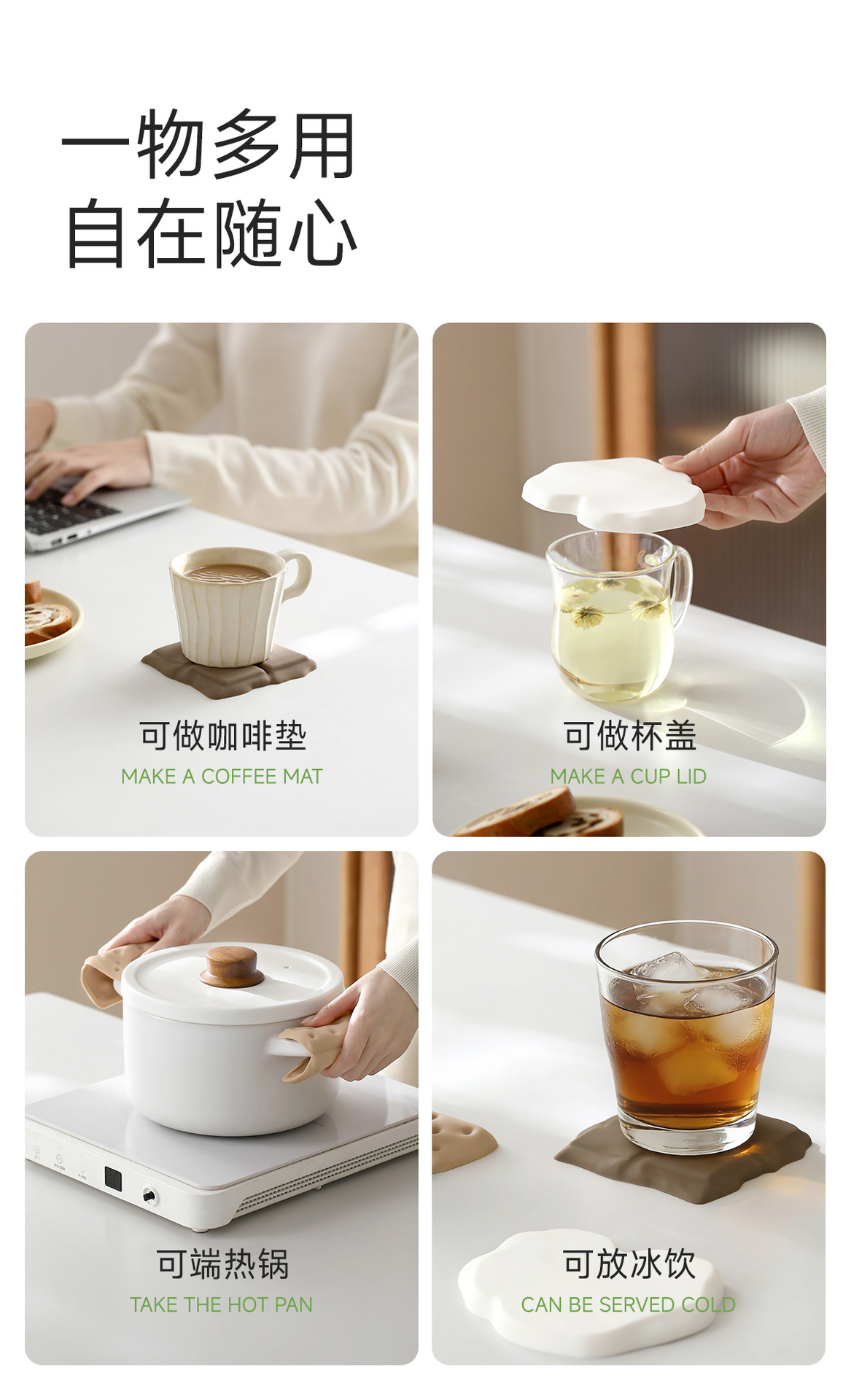 一物多用
自在随心

可做咖啡垫
MAKE A COFFEE MAT

可做杯盖
MAKE A CUP LID

可端热锅
TAKE THE HOT PAN

可放冰饮
CAN BE SERVED COLD