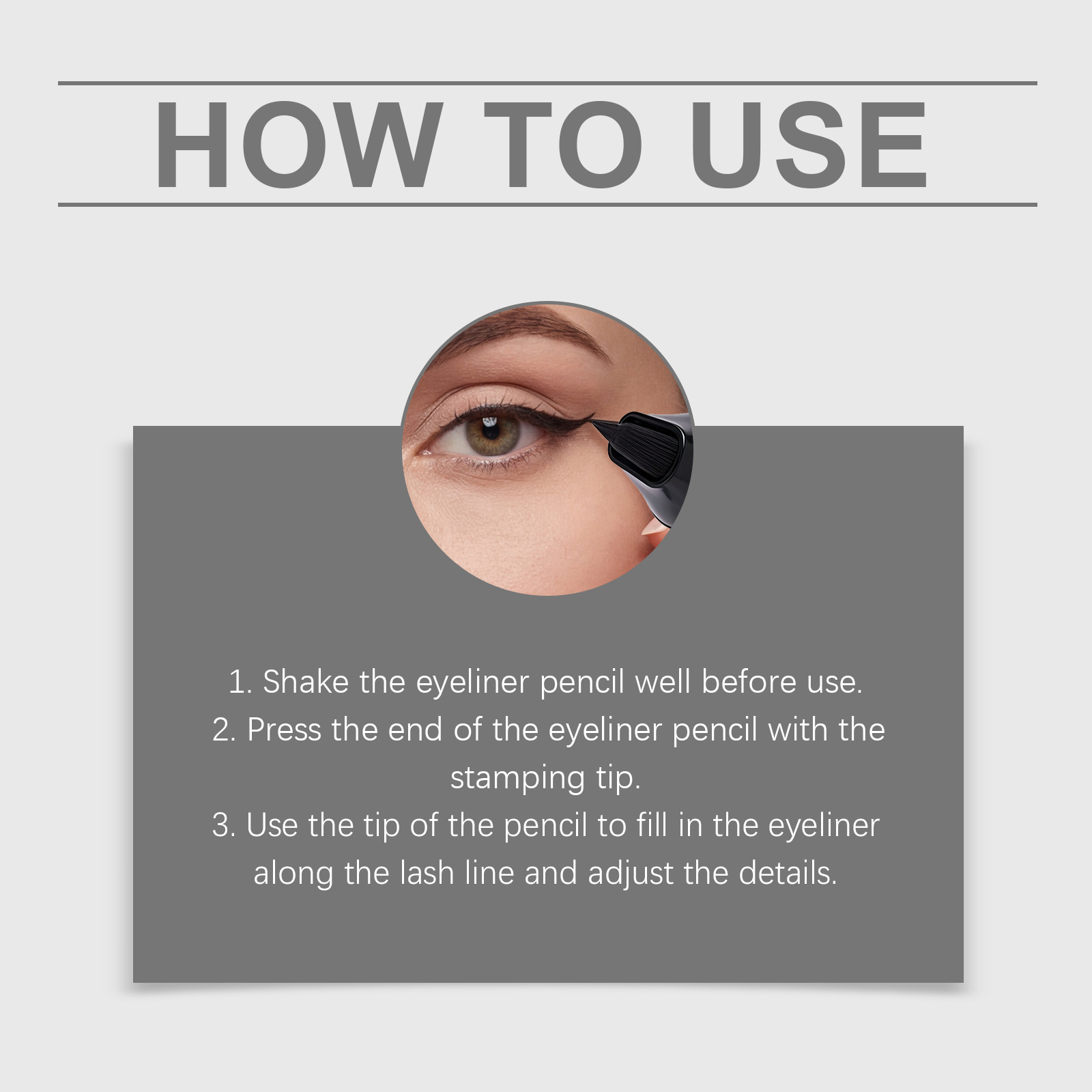 HOW TO USE

1. Shake the eyeliner pencil well before use.
2. Press the end of the eyeliner pencil with the stamping tip.
3. Use the tip of the pencil to fill in the eyeliner along the lash line and adjust the details.