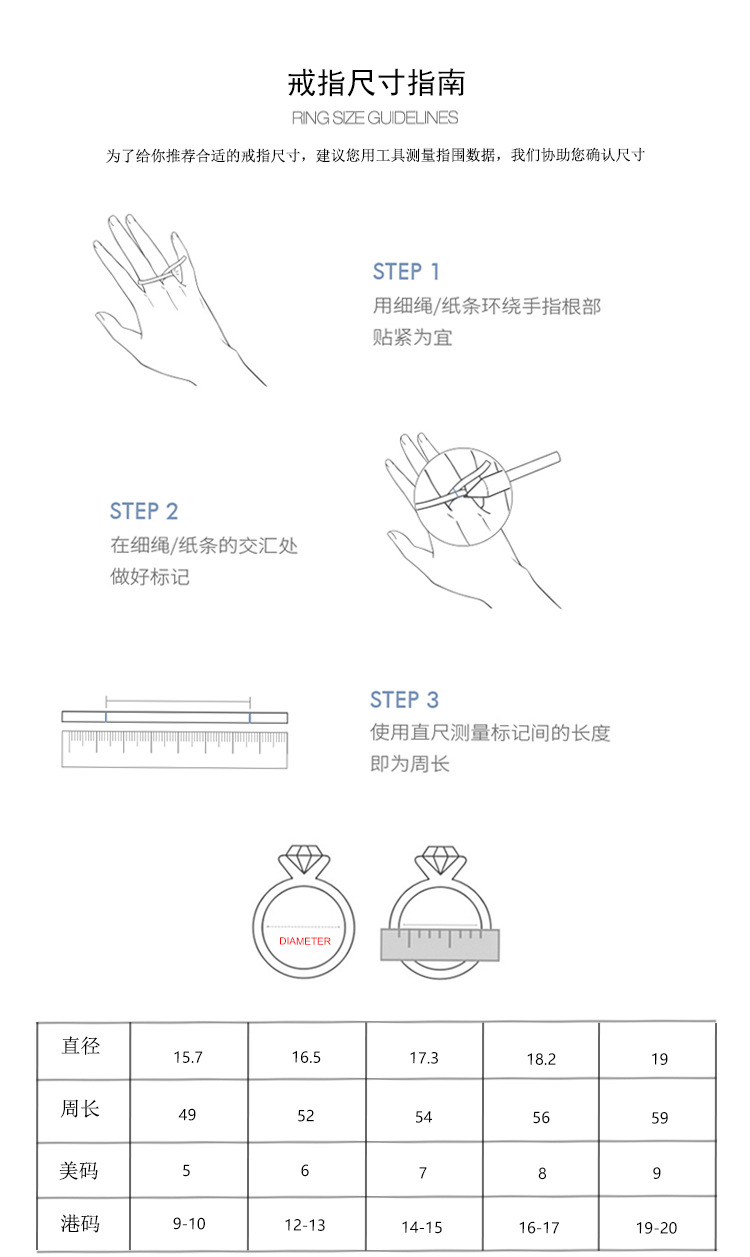 戒指尺寸指南

RING SIZE GUIDELINES

为了给你推荐合适的戒指尺寸，建议您用工具测量指围数据，我们协助您确认尺寸

STEP 1
用细绳/纸条环绕手指根部
贴紧为宜

STEP 2
在细绳/纸条的交汇处
做好标记

STEP 3
使用直尺测量标记间的长度
即为周长

DIAMETER

| 直径 | 15.7 | 16.5 | 17.3 | 18.2 | 19 |
|---|---|---|---|---|---|
| 周长 | 49 | 52 | 54 | 56 | 59 |
| 美码 | 5 | 6 | 7 | 8 | 9 |
| 港码 | 9-10 | 12-13 | 14-15 | 16-17 | 19-20 |