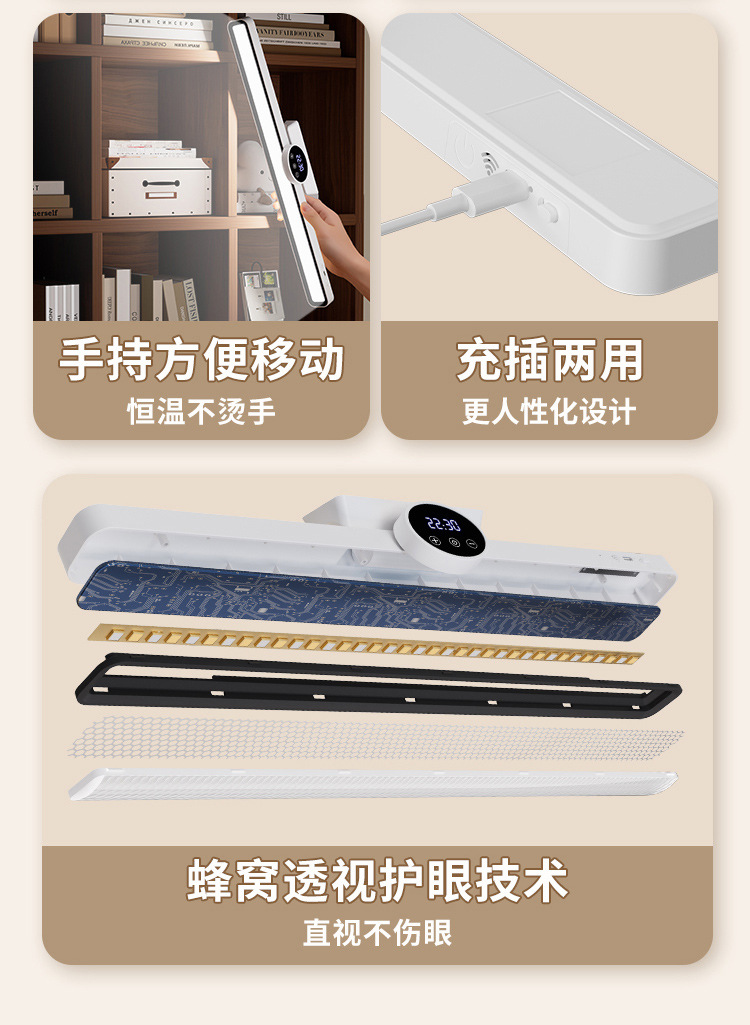 手持方便移动
恒温不烫手

充插两用
更人性化设计

22:30

蜂窝透视护眼技术
直视不伤眼