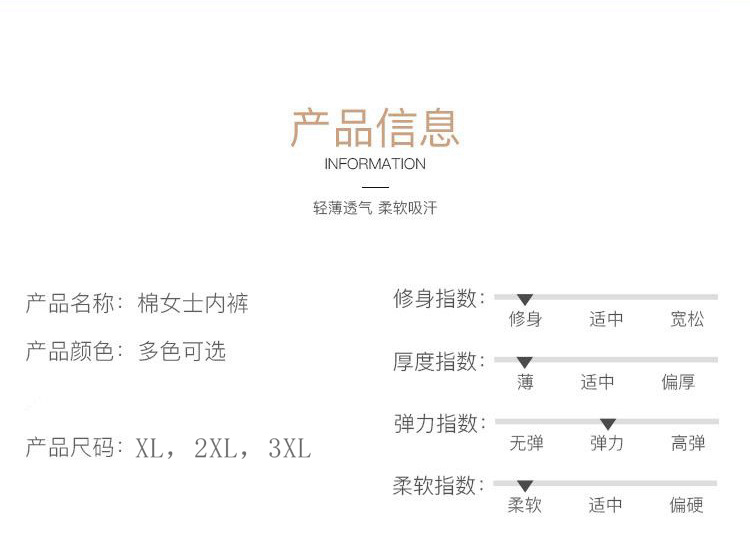 产品信息
INFORMATION

轻薄透气 柔软吸汗

产品名称：棉女士内裤

产品颜色：多色可选

产品尺码：XL，2XL，3XL

修身指数：
修身 适中 宽松

厚度指数：
薄 适中 偏厚

弹力指数：
无弹 弹力 高弹

柔软指数：
柔软 适中 偏硬