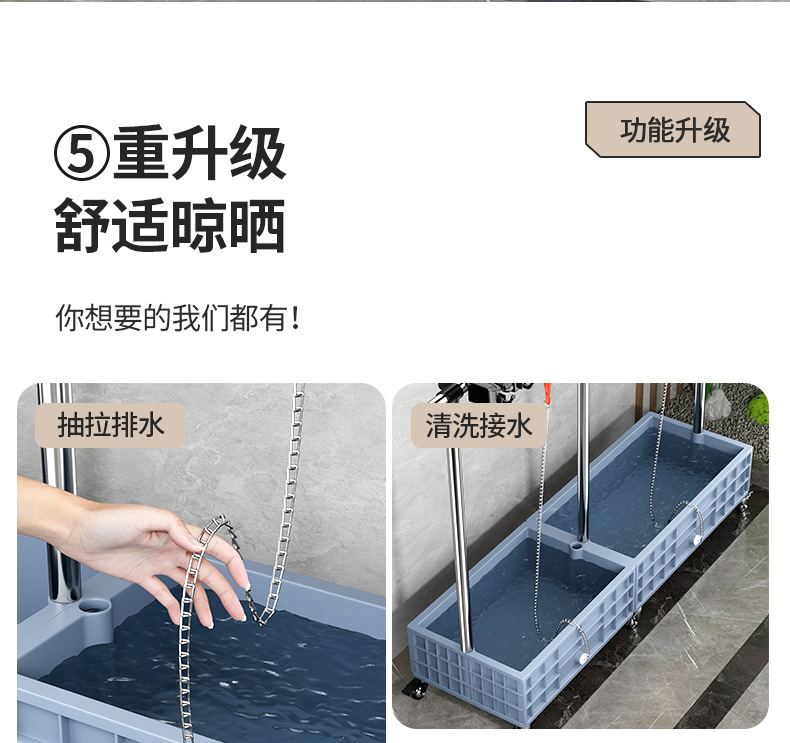 ⑤重升级
舒适晾晒

功能升级

你想要的我们都有！

抽拉排水

清洗接水