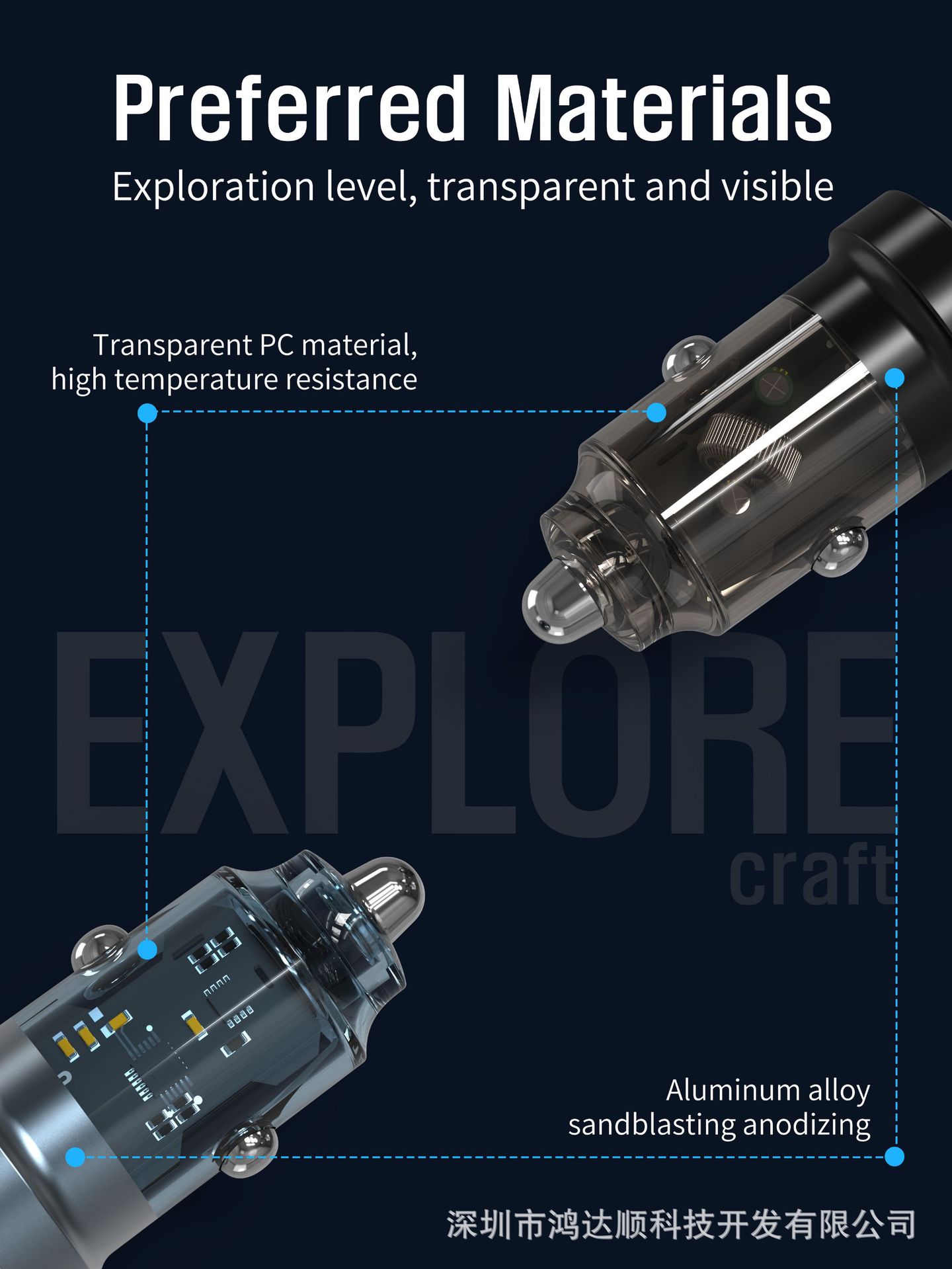 Preferred Materials

Exploration level, transparent and visible

Transparent PC material, high temperature resistance

EXPLORE

craft

Aluminum alloy sandblasting anodizing

深圳市鸿达顺科技开发有限公司