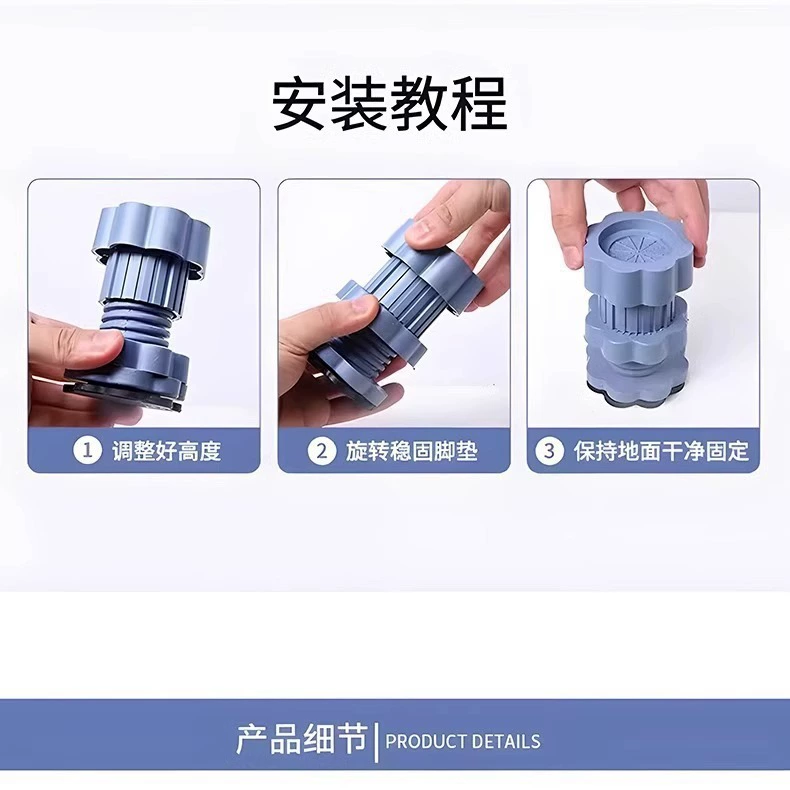 安装教程

1 调整好高度

2 旋转稳固脚垫

3 保持地面干净固定

产品细节 | PRODUCT DETAILS