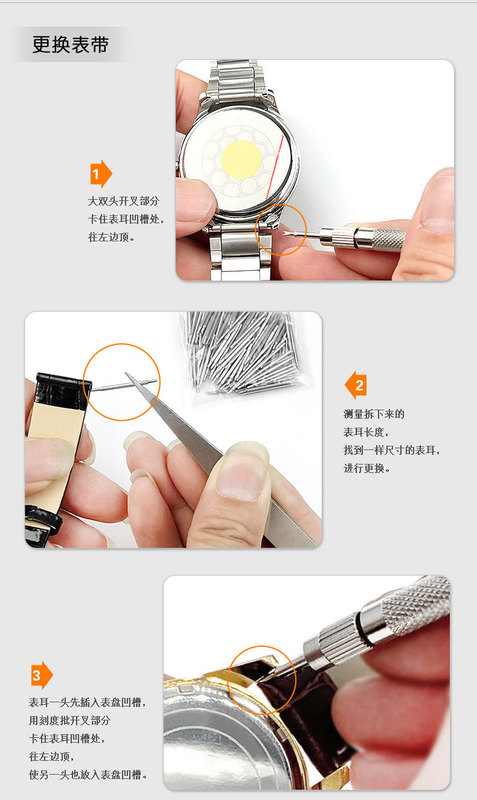 更换表带

1

大双头开叉部分
卡住表耳凹槽处，
往左边顶。

2

测量拆下来的
表耳长度，
找到一样尺寸的表耳，
进行更换。

3

表耳一头先插入表盘凹槽，
用刻度批开叉部分
卡住表耳凹槽处，
往左边顶，
使另一头也放入表盘凹槽。