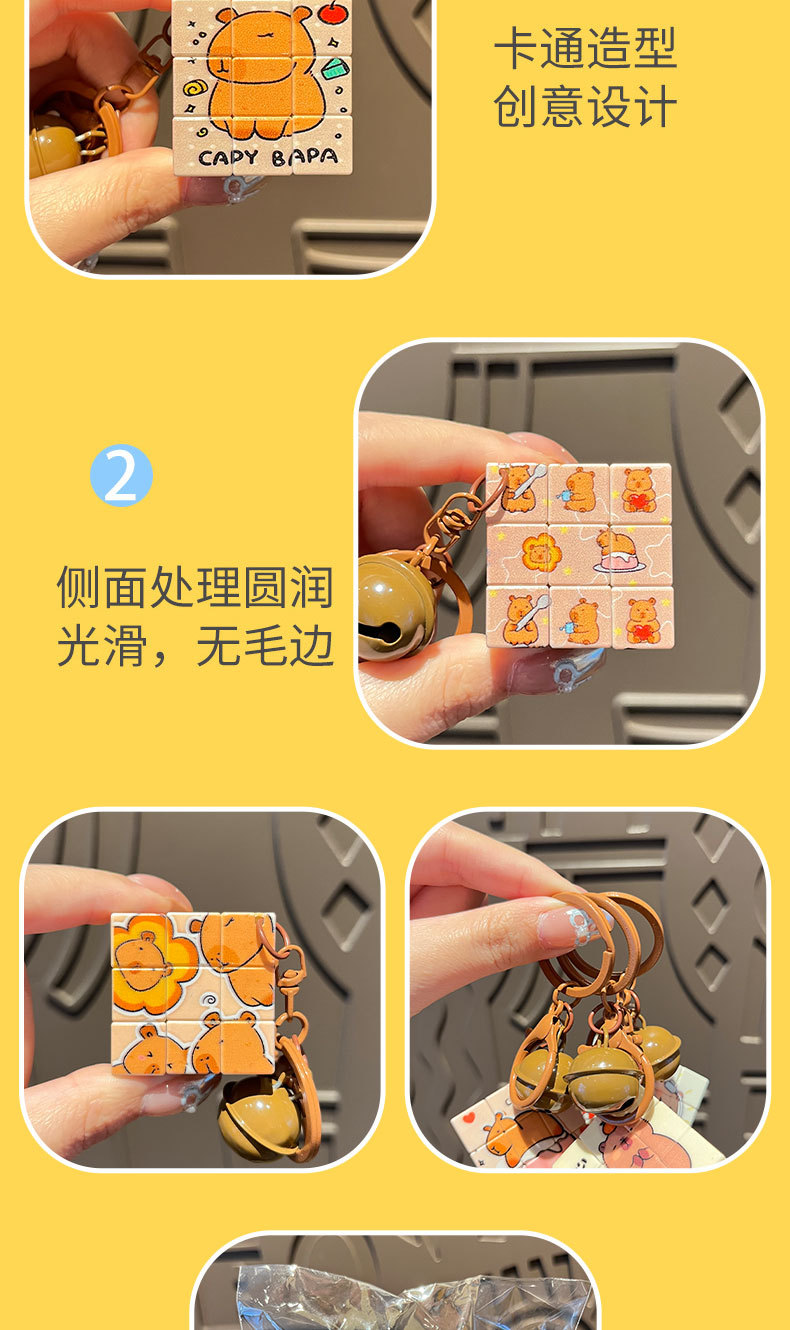 CAPY BAPA

卡通造型
创意设计

2

侧面处理圆润
光滑，无毛边