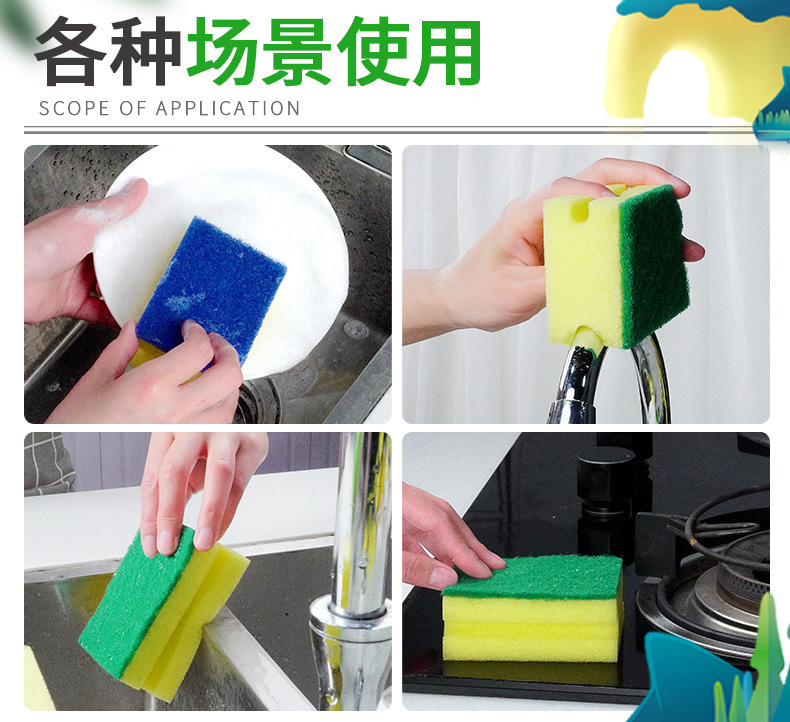 各种场景使用
SCOPE OF APPLICATION