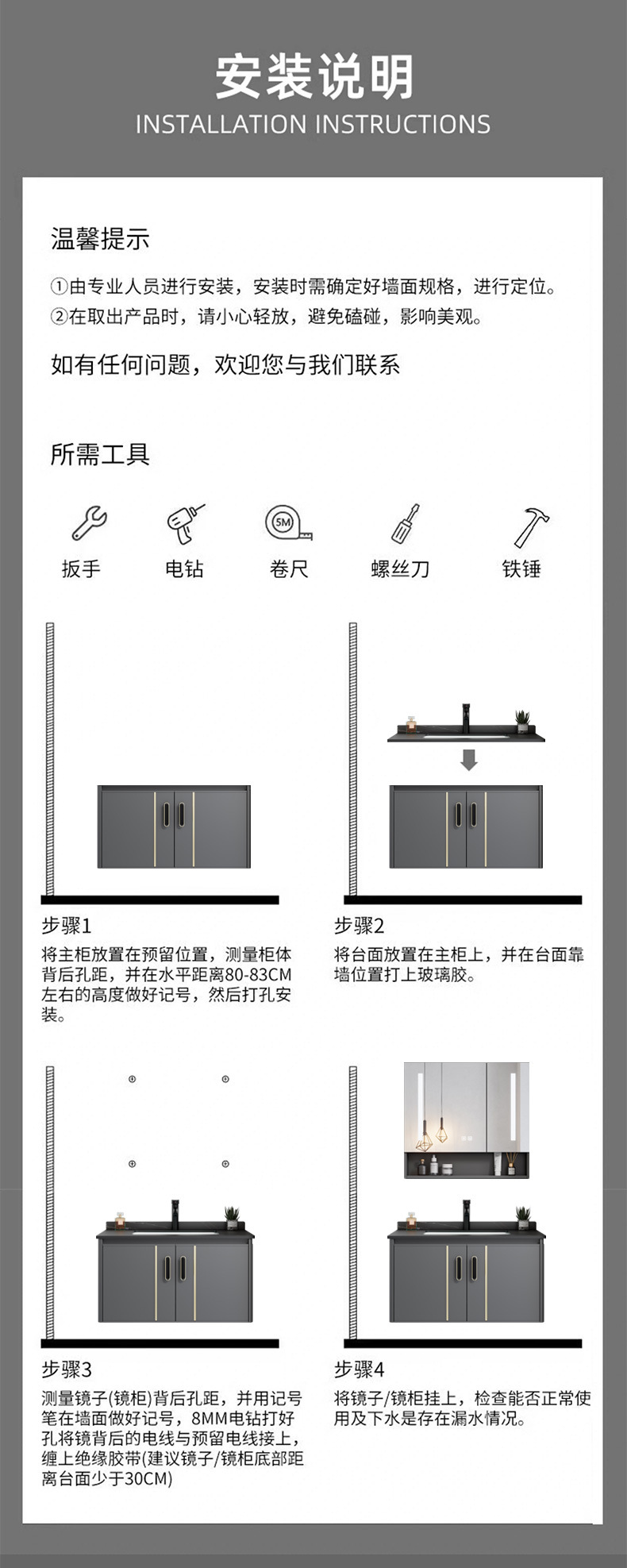 安装说明
INSTALLATION INSTRUCTIONS

温馨提示

①由专业人员进行安装，安装时需确定好墙面规格，进行定位。
②在取出产品时，请小心轻放，避免磕碰，影响美观。

如有任何问题，欢迎您与我们联系

所需工具

5M

扳手　电钻　卷尺　螺丝刀　铁锤

步骤1
将主柜放置在预留位置，测量柜体背后孔距，并在水平距离80-83CM左右的高度做好记号，然后打孔安装。

步骤2
将台面放置在主柜上，并在台面靠墙位置打上玻璃胶。

步骤3
测量镜子(镜柜)背后孔距，并用记号笔在墙面做好记号，8MM电钻打好孔将镜背后的电线与预留电线接上，缠上绝缘胶带(建议镜子/镜柜底部距离台面少于30CM)

步骤4
将镜子/镜柜挂上，检查能否正常使用及下水是存在漏水情况。