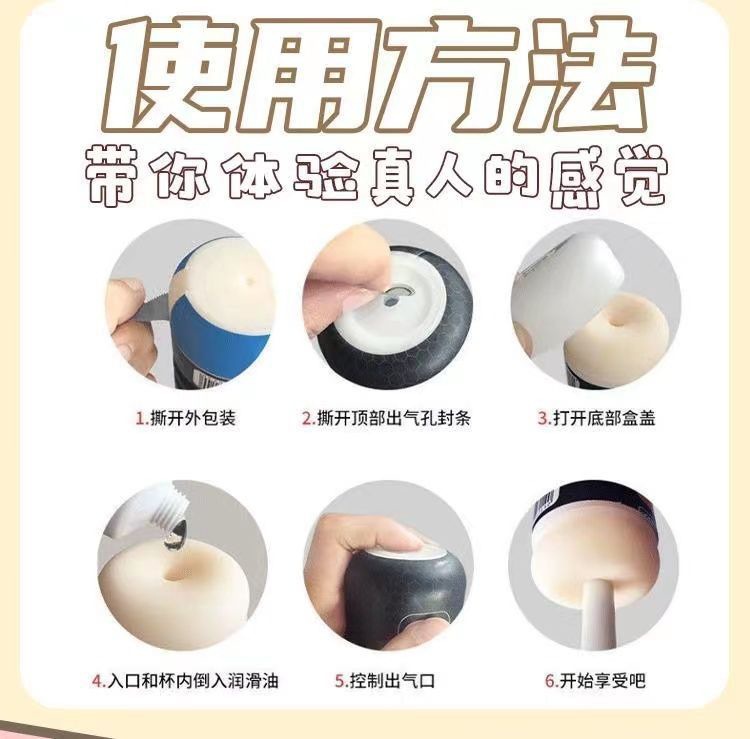 使用方法

带你体验真人的感觉

1.撕开外包装

2.撕开顶部出气孔封条

3.打开底部盒盖

4.入口和杯内倒入润滑油

5.控制出气口

6.开始享受吧