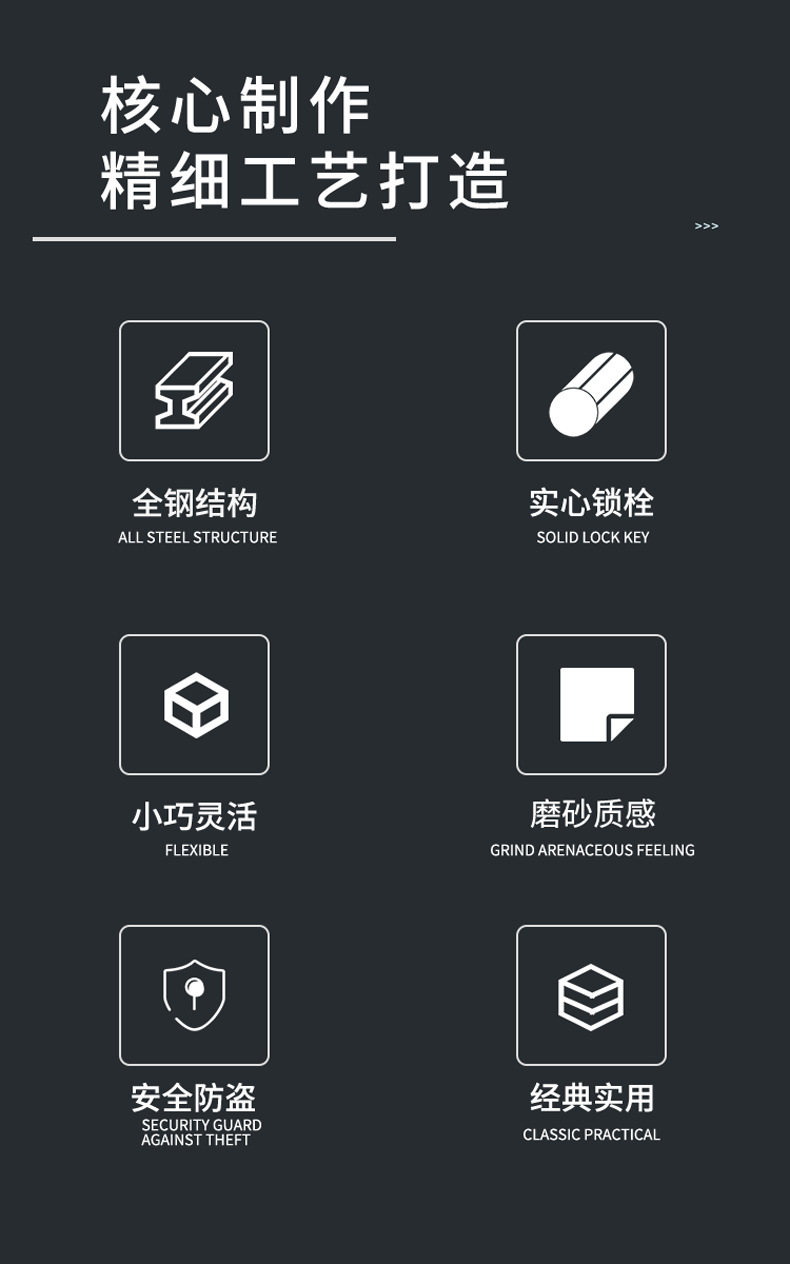 核心制作
精细工艺打造

>>>

全钢结构
ALL STEEL STRUCTURE

实心锁栓
SOLID LOCK KEY

小巧灵活
FLEXIBLE

磨砂质感
GRIND ARENACEOUS FEELING

安全防盗
SECURITY GUARD
AGAINST THEFT

经典实用
CLASSIC PRACTICAL