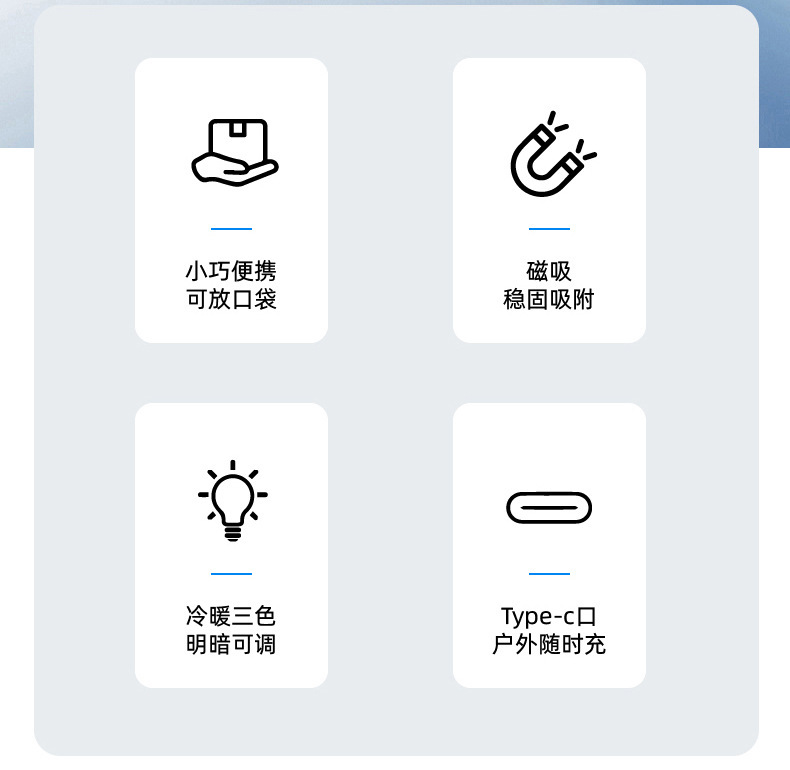 小巧便携
可放口袋

磁吸
稳固吸附

冷暖三色
明暗可调

Type-c口
户外随时充