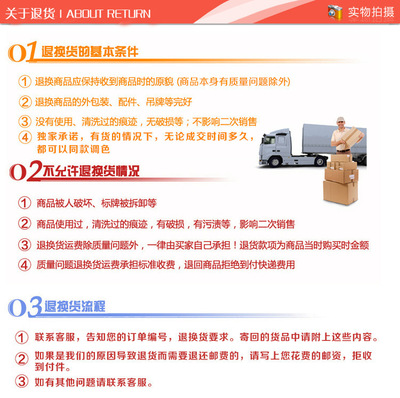 关于退货 | ABOUT RETURN

实物拍摄

01 退换货的基本条件

① 退换商品应保持收到商品时的原貌 (商品本身有质量问题除外)

② 退换商品的外包装、配件、吊牌等完好

③ 没有使用、清洗过的痕迹，无破损等；不影响二次销售

④ 独家承诺，有货的情况下，无论成交时间多久，都可以同款调色

02 不允许退换货情况

① 商品被人破坏、标牌被拆卸等

② 商品使用过，清洗过的痕迹，有破损，有污渍等，影响二次销售

③ 退换货运费除质量问题外，一律由买家自己承担！退货款项为商品当时购买时金额

④ 质量问题退换货运费承担标准收费，退回商品拒绝到付快递费用

03 退换货流程

① 联系客服，告知您的订单编号，退换货要求。寄回的货品中请附上这些内容。

② 如果是我们的原因导致退货而需要退还邮费的，请写上您花费的邮资，拒收到付件。

③ 如有其他问题请联系客服。