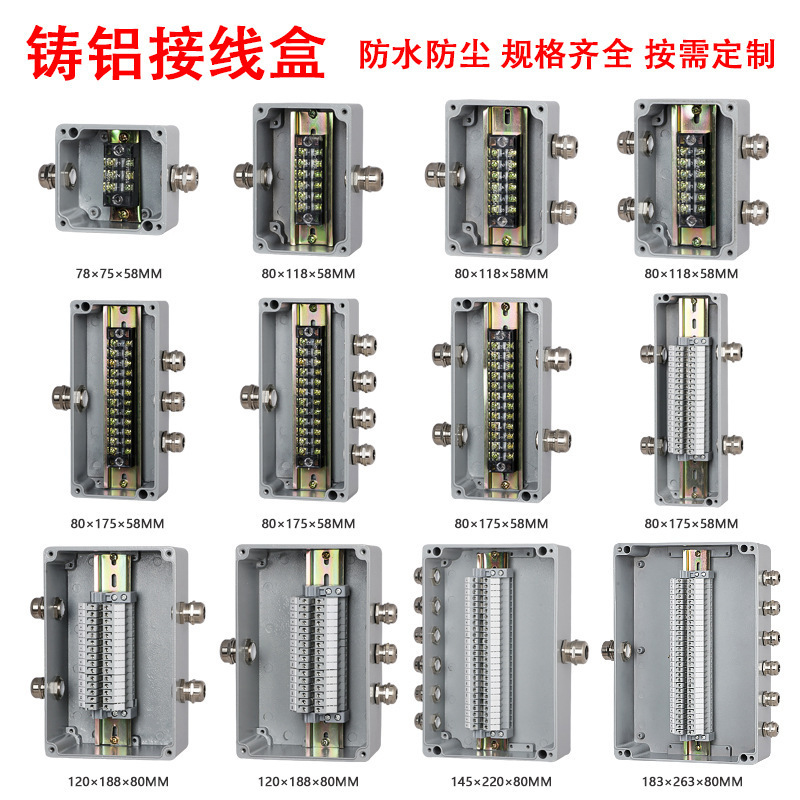 铸铝接线盒 防水防尘 规格齐全 按需定制

78×75×58MM

80×118×58MM

80×118×58MM

80×118×58MM

80×175×58MM

80×175×58MM

80×175×58MM

80×175×58MM

120×188×80MM

120×188×80MM

145×220×80MM

183×263×80MM