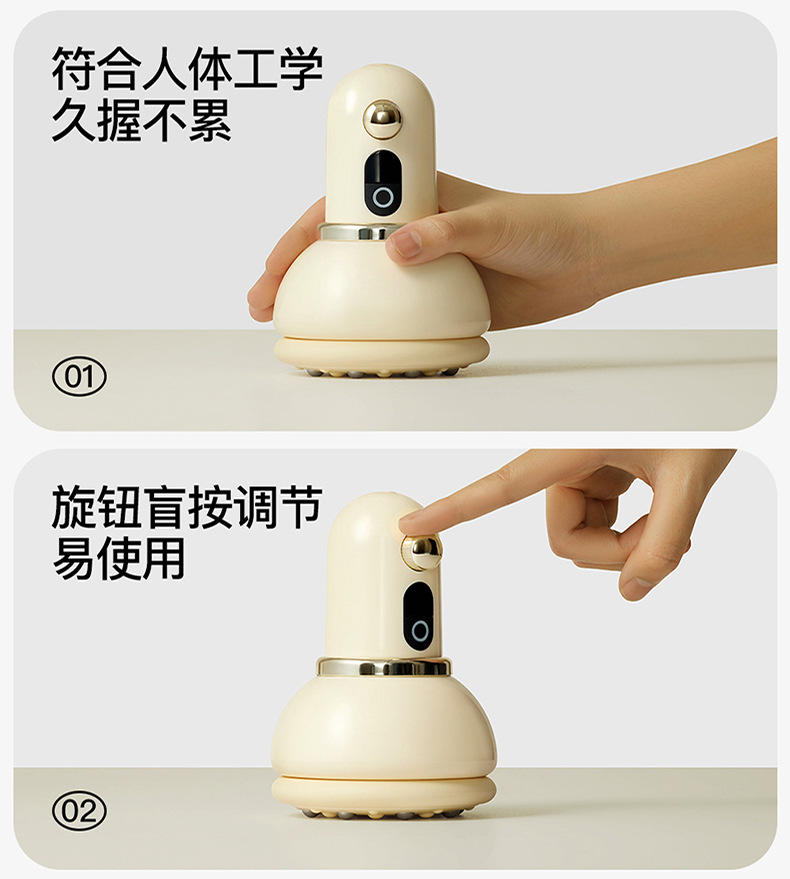 符合人体工学
久握不累

01

旋钮盲按调节
易使用

02