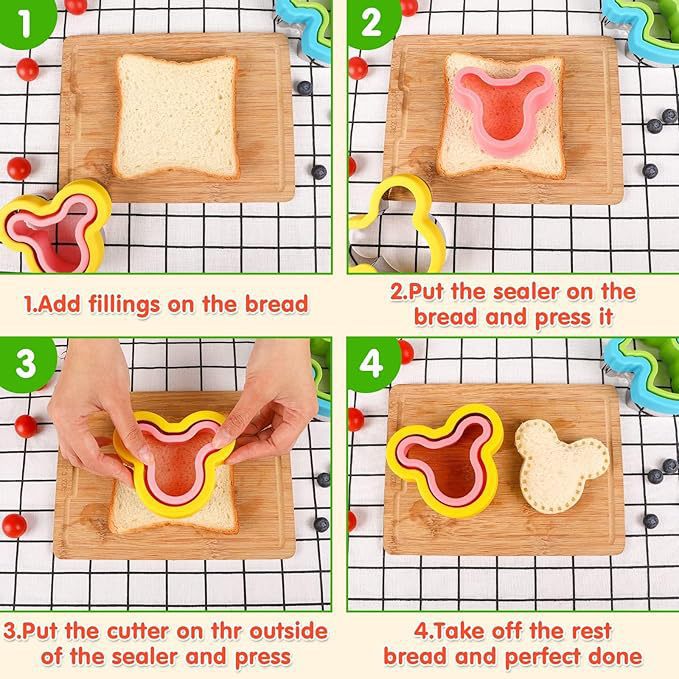 1

1.Add fillings on the bread

2

2.Put the sealer on the bread and press it

3

3.Put the cutter on thr outside of the sealer and press

4

4.Take off the rest bread and perfect done