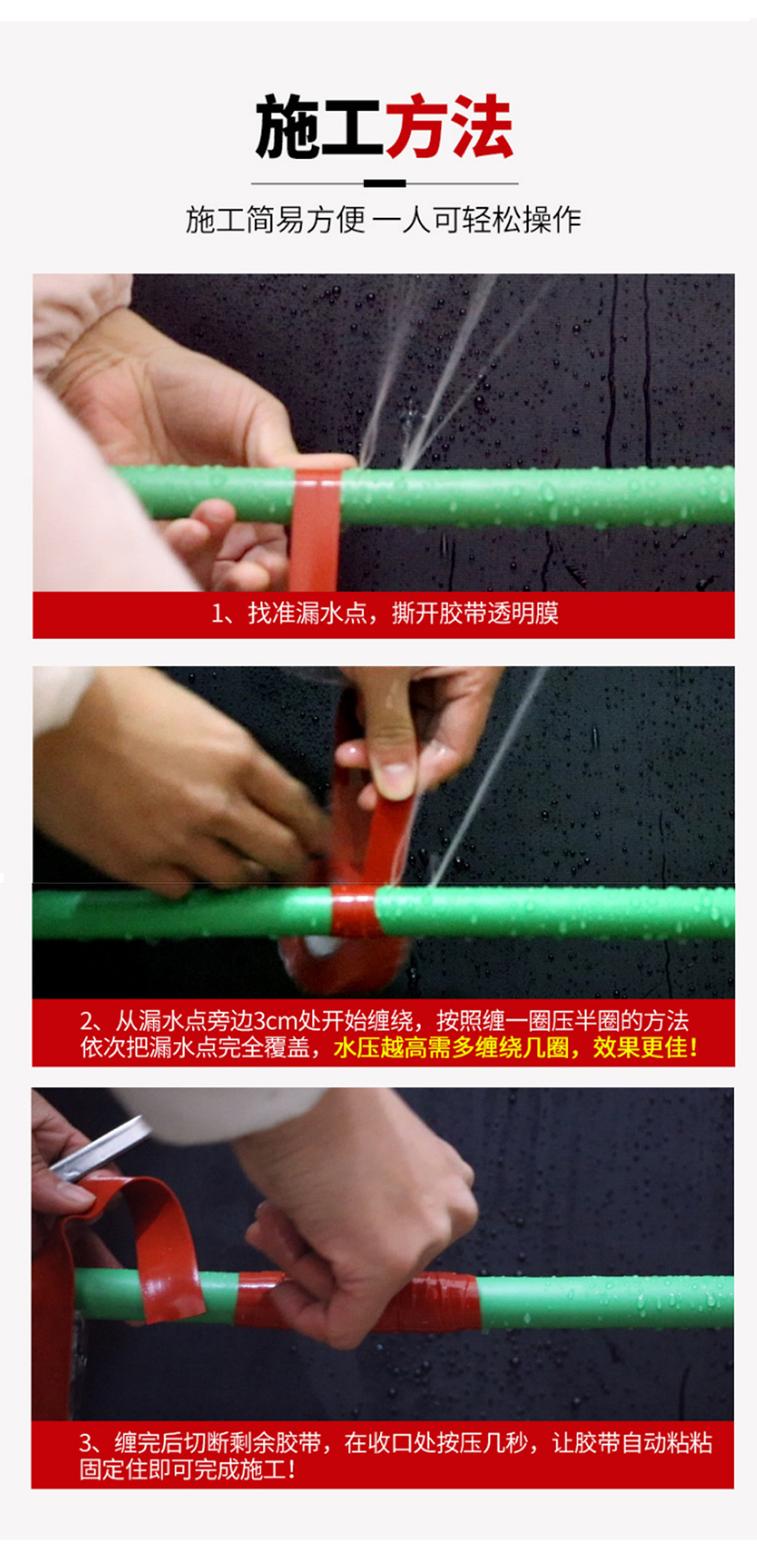 施工方法

施工简易方便 一人可轻松操作

1、找准漏水点，撕开胶带透明膜

2、从漏水点旁边3cm处开始缠绕，按照缠一圈压半圈的方法依次把漏水点完全覆盖，水压越高需多缠绕几圈，效果更佳！

3、缠完后切断剩余胶带，在收口处按压几秒，让胶带自动粘粘固定住即可完成施工！