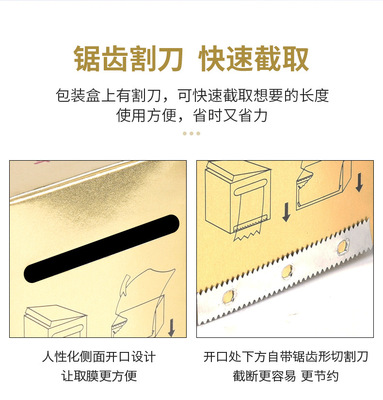 锯齿割刀 快速截取

包装盒上有割刀，可快速截取想要的长度
使用方便，省时又省力

人性化侧面开口设计
让取膜更方便

开口处下方自带锯齿形切割刀
截断更容易 更节约