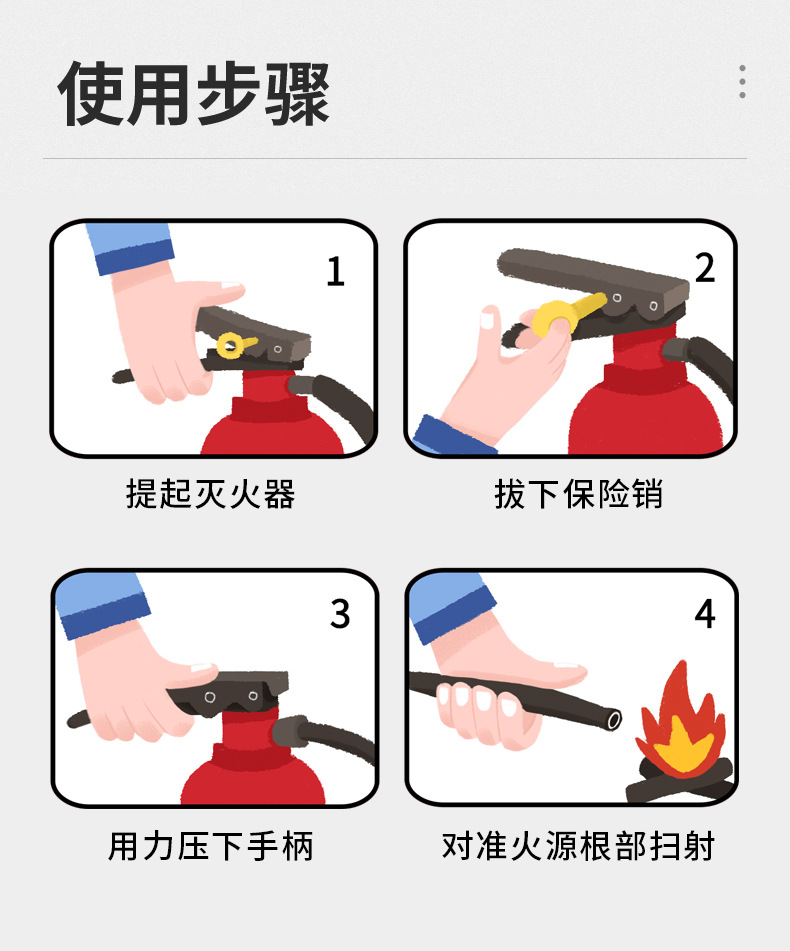 使用步骤

1

提起灭火器

2

拔下保险销

3

用力压下手柄

4

对准火源根部扫射